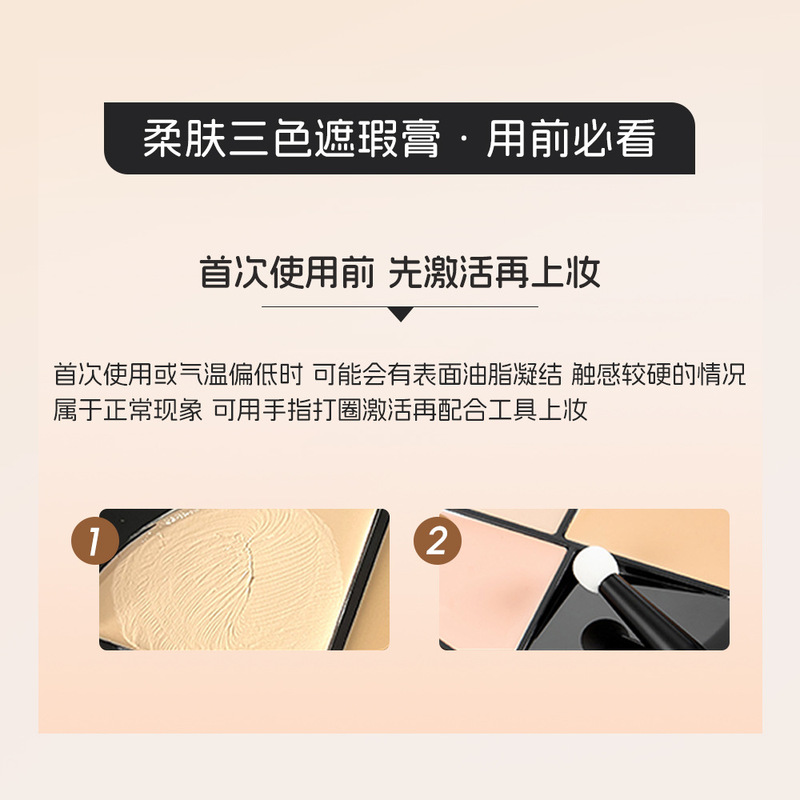 柔肤三色遮瑕膏 · 用前必看

首次使用前 先激活再上妆

首次使用或气温偏低时 可能会有表面油脂凝结 触感较硬的情况
属于正常现象 可用手指打圈激活再配合工具上妆

1

2