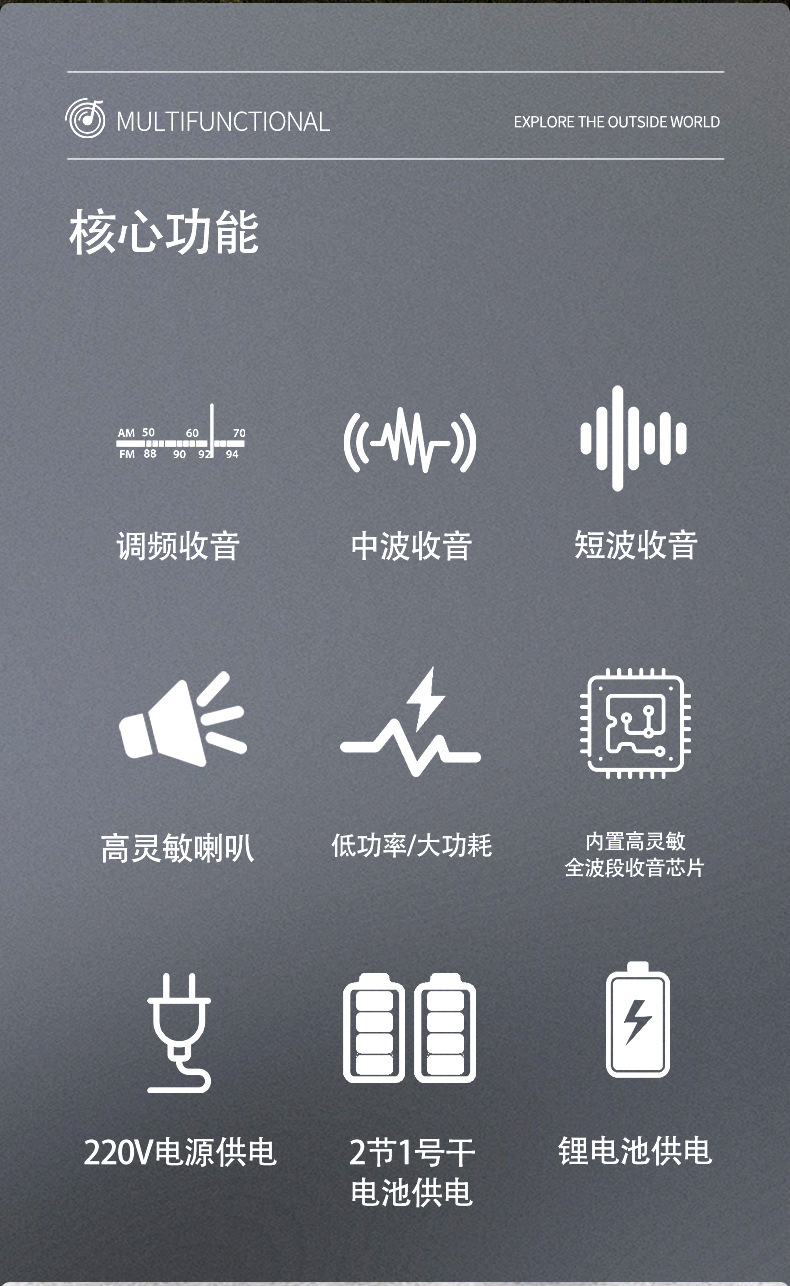 MULTIFUNCTIONAL

EXPLORE THE OUTSIDE WORLD

核心功能

AM 50 60 70
FM 88 90 92 94

调频收音

中波收音

短波收音

高灵敏喇叭

低功率/大功耗

内置高灵敏
全波段收音芯片

220V电源供电

2节1号干
电池供电

锂电池供电