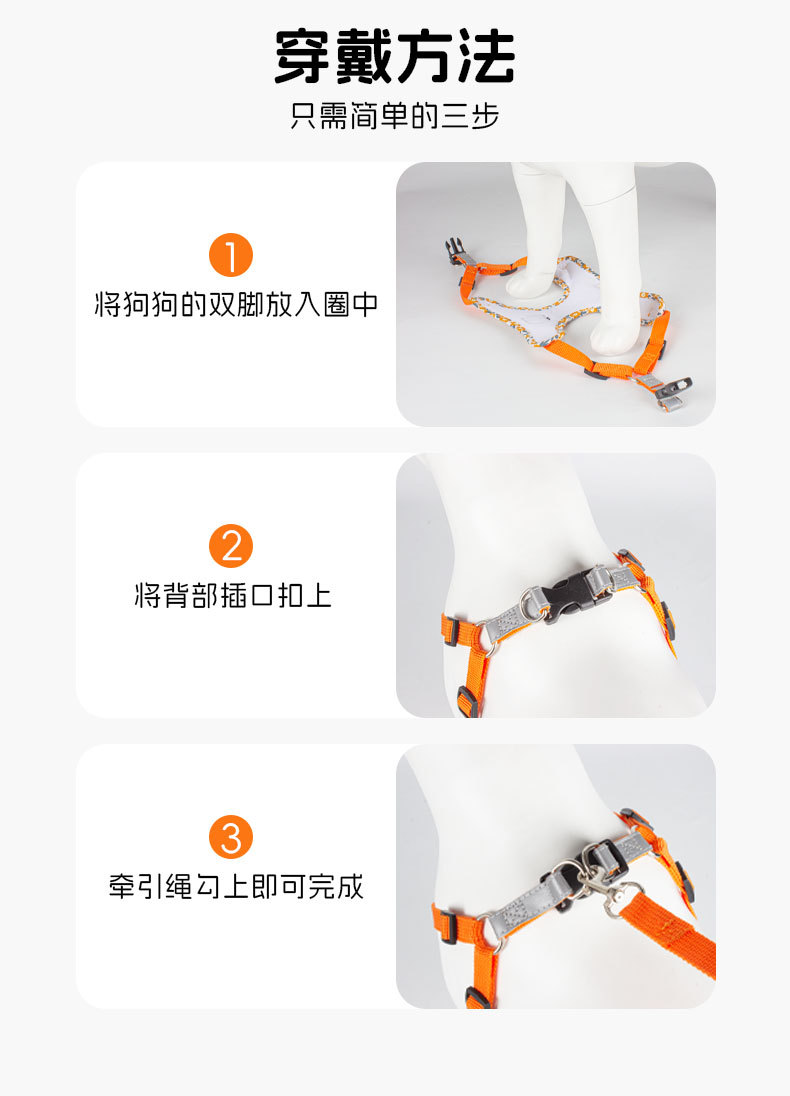 穿戴方法

只需简单的三步

1

将狗狗的双脚放入圈中

2

将背部插口扣上

3

牵引绳勾上即可完成