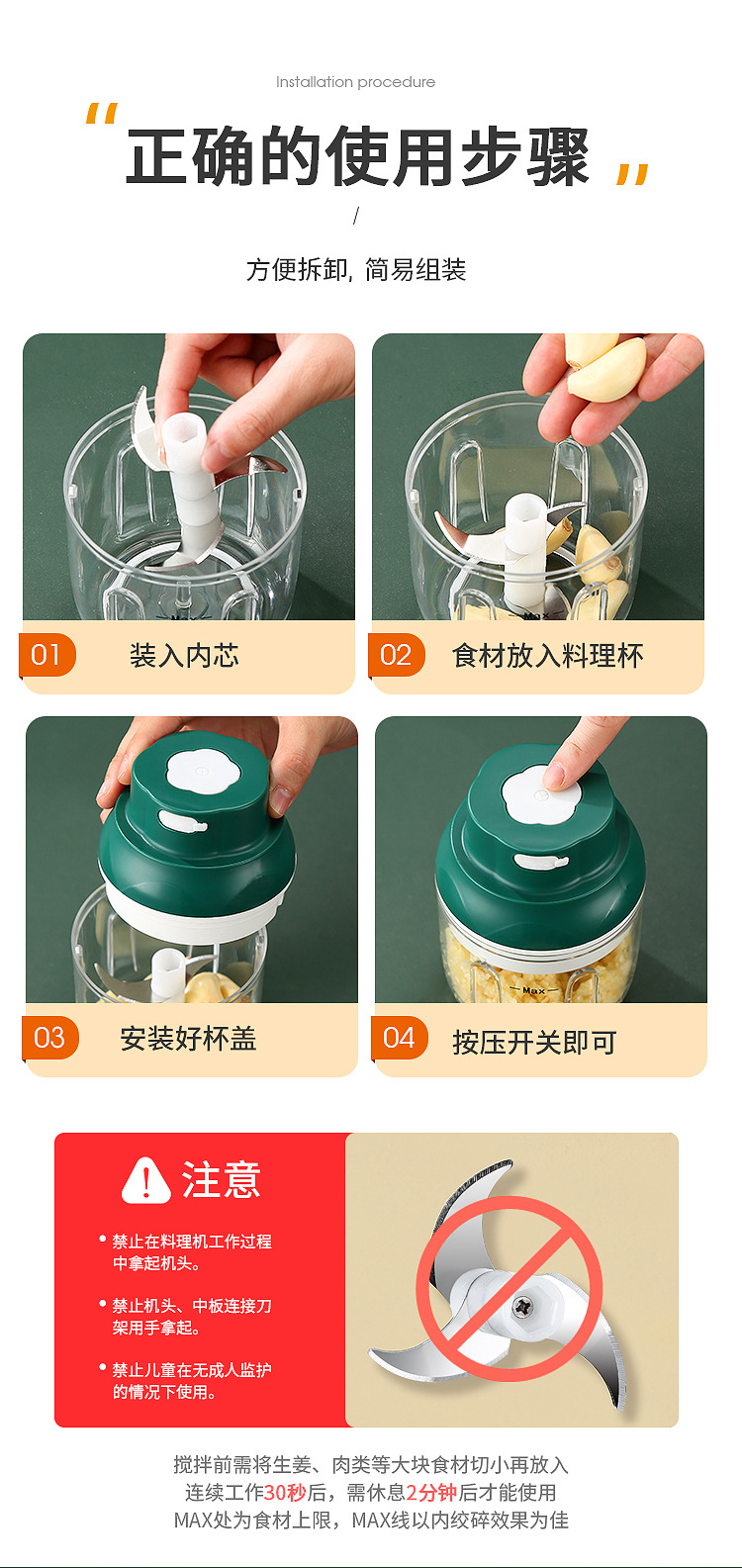 Installation procedure

"正确的使用步骤"

/

方便拆卸, 简易组装

Max

01 装入内芯

Max

02 食材放入料理杯

03 安装好杯盖

Max

04 按压开关即可

注意

• 禁止在料理机工作过程中拿起机头。

• 禁止机头、中板连接刀架用手拿起。

• 禁止儿童在无成人监护的情况下使用。

搅拌前需将生姜、肉类等大块食材切小再放入
连续工作30秒后，需休息2分钟后才能使用
MAX处为食材上限，MAX线以内绞碎效果为佳