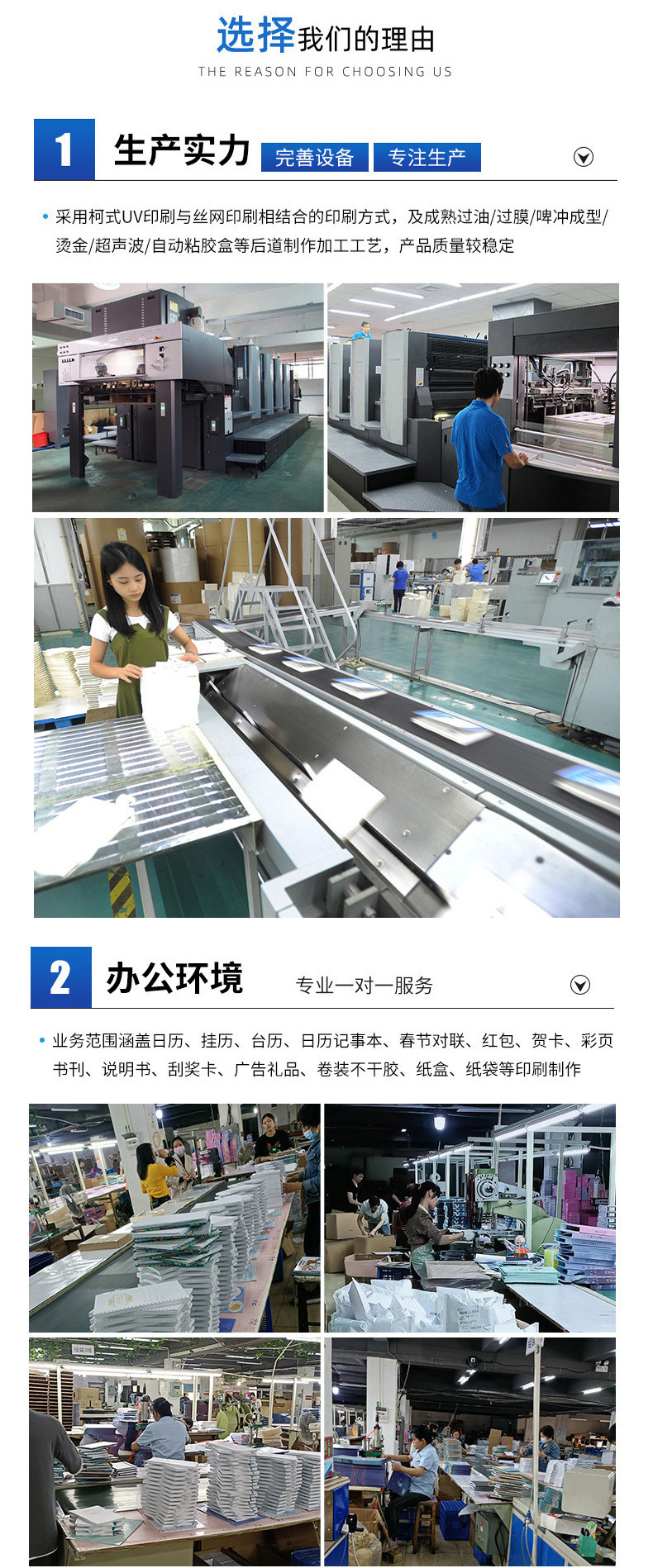 选择我们的理由
THE REASON FOR CHOOSING US

1 生产实力 完善设备 专注生产

• 采用柯式UV印刷与丝网印刷相结合的印刷方式，及成熟过油/过膜/啤冲成型/烫金/超声波/自动粘胶盒等后道制作加工工艺，产品质量较稳定

2 办公环境 专业一对一服务

• 业务范围涵盖日历、挂历、台历、日历记事本、春节对联、红包、贺卡、彩页书刊、说明书、刮奖卡、广告礼品、卷装不干胶、纸盒、纸袋等印刷制作