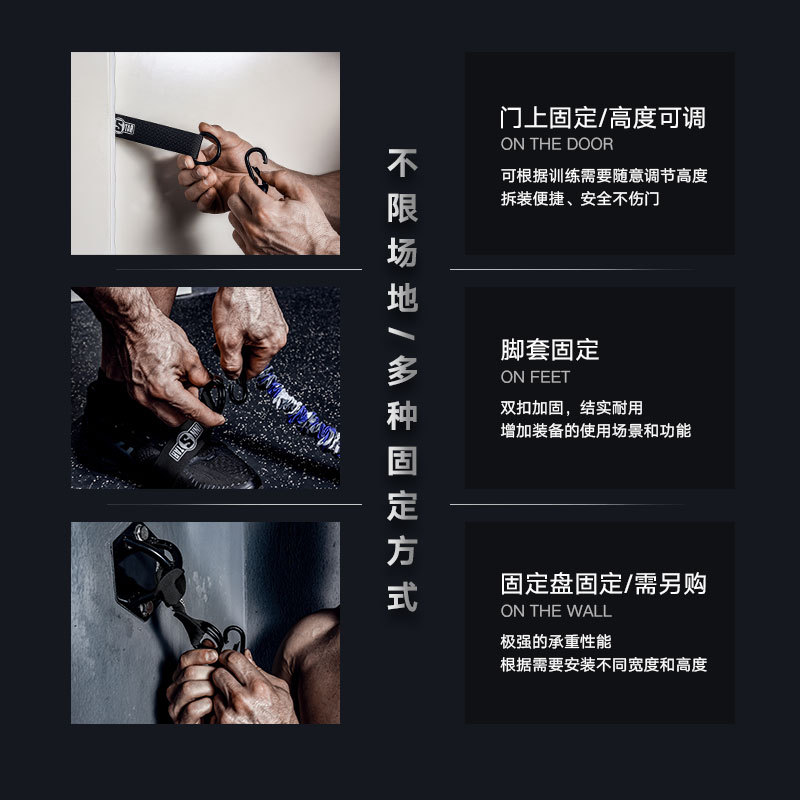 不限场地/多种固定方式

门上固定/高度可调
ON THE DOOR
可根据训练需要随意调节高度
拆装便捷、安全不伤门

脚套固定
ON FEET
双扣加固，结实耐用
增加装备的使用场景和功能

固定盘固定/需另购
ON THE WALL
极强的承重性能
根据需要安装不同宽度和高度