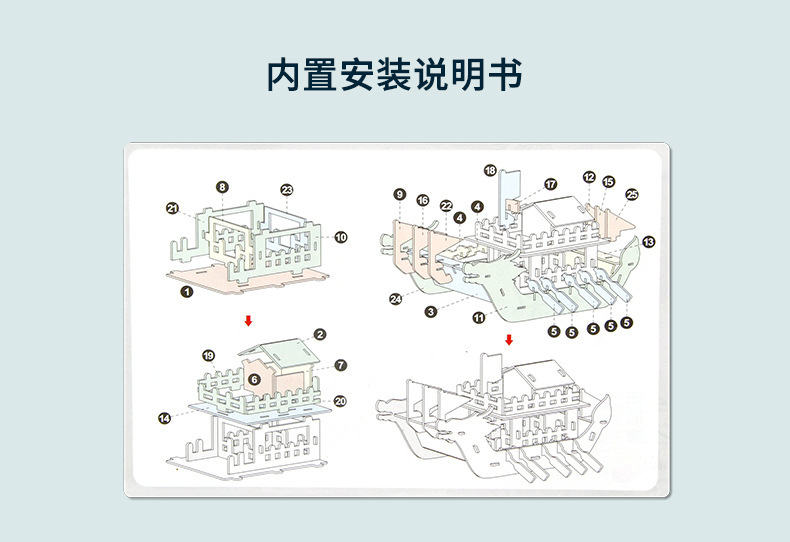 内置安装说明书

8
23
21
10
1
2
19
6
7
20
14
18
17
12
15
25
9
16
22
4
4
13
24
3
11
5
5
5
5
5