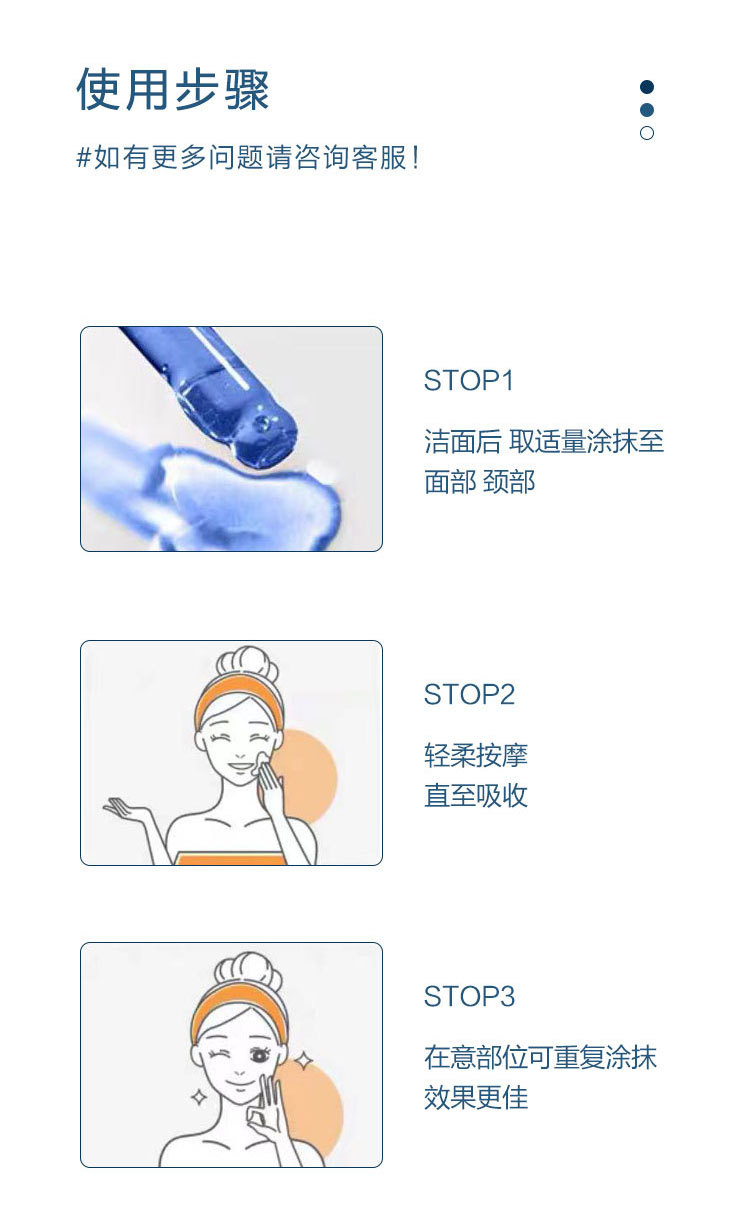 使用步骤

#如有更多问题请咨询客服！

STOP1

洁面后 取适量涂抹至面部 颈部

STOP2

轻柔按摩
直至吸收

STOP3

在意部位可重复涂抹
效果更佳