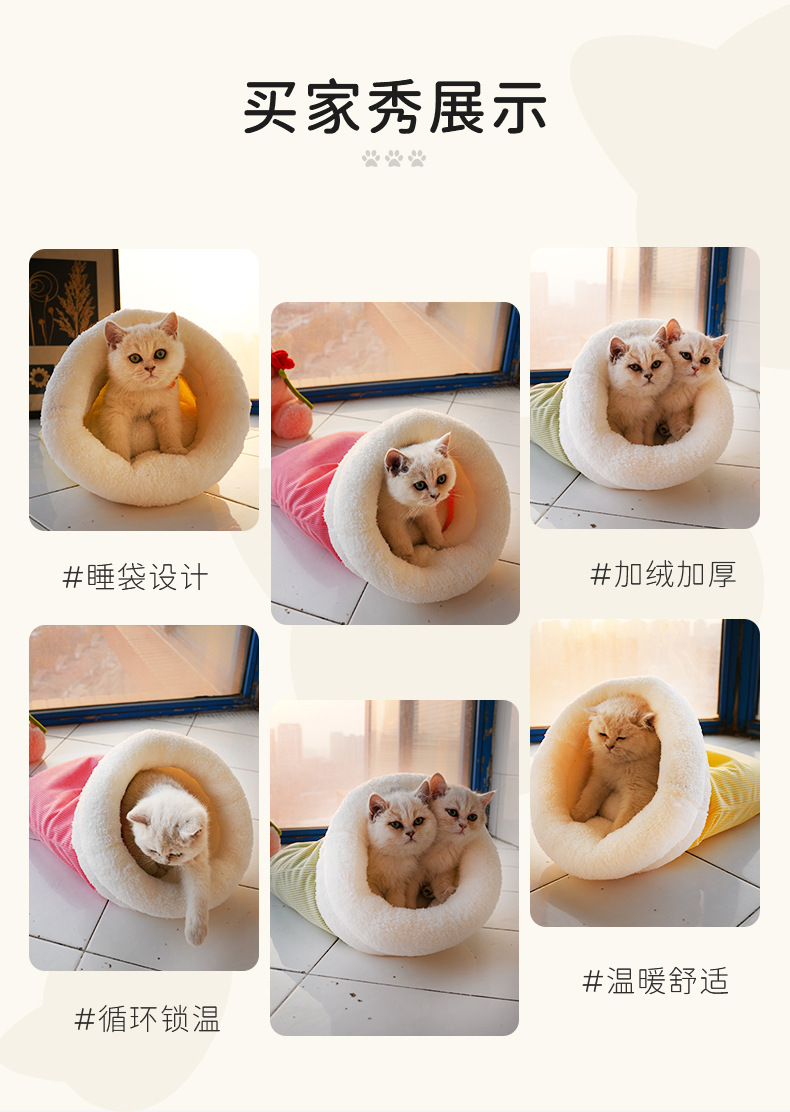 买家秀展示

#睡袋设计

#加绒加厚

#循环锁温

#温暖舒适