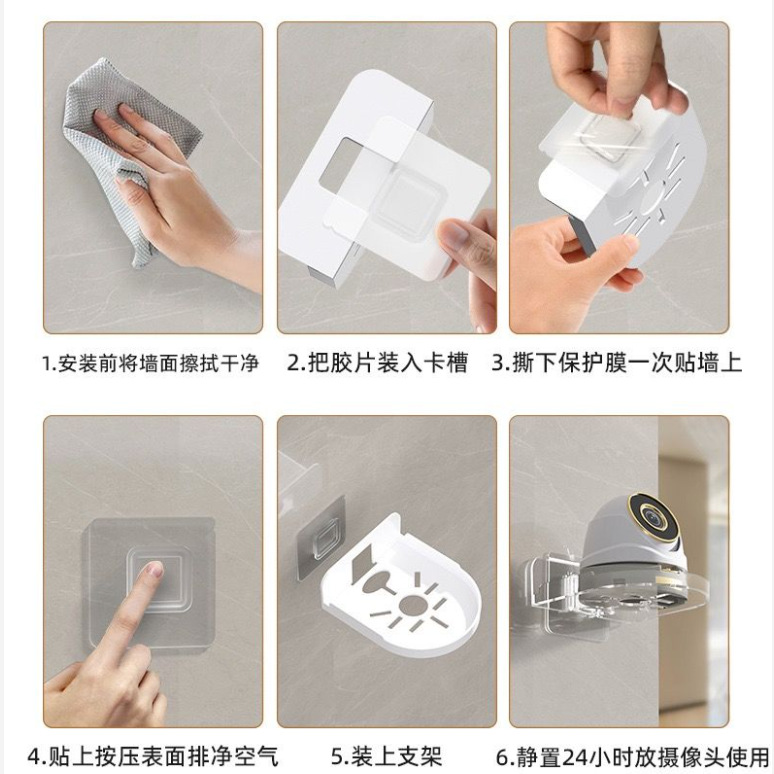 1.安装前将墙面擦拭干净

2.把胶片装入卡槽

3.撕下保护膜一次贴墙上

4.贴上按压表面排净空气

5.装上支架

6.静置24小时放摄像头使用