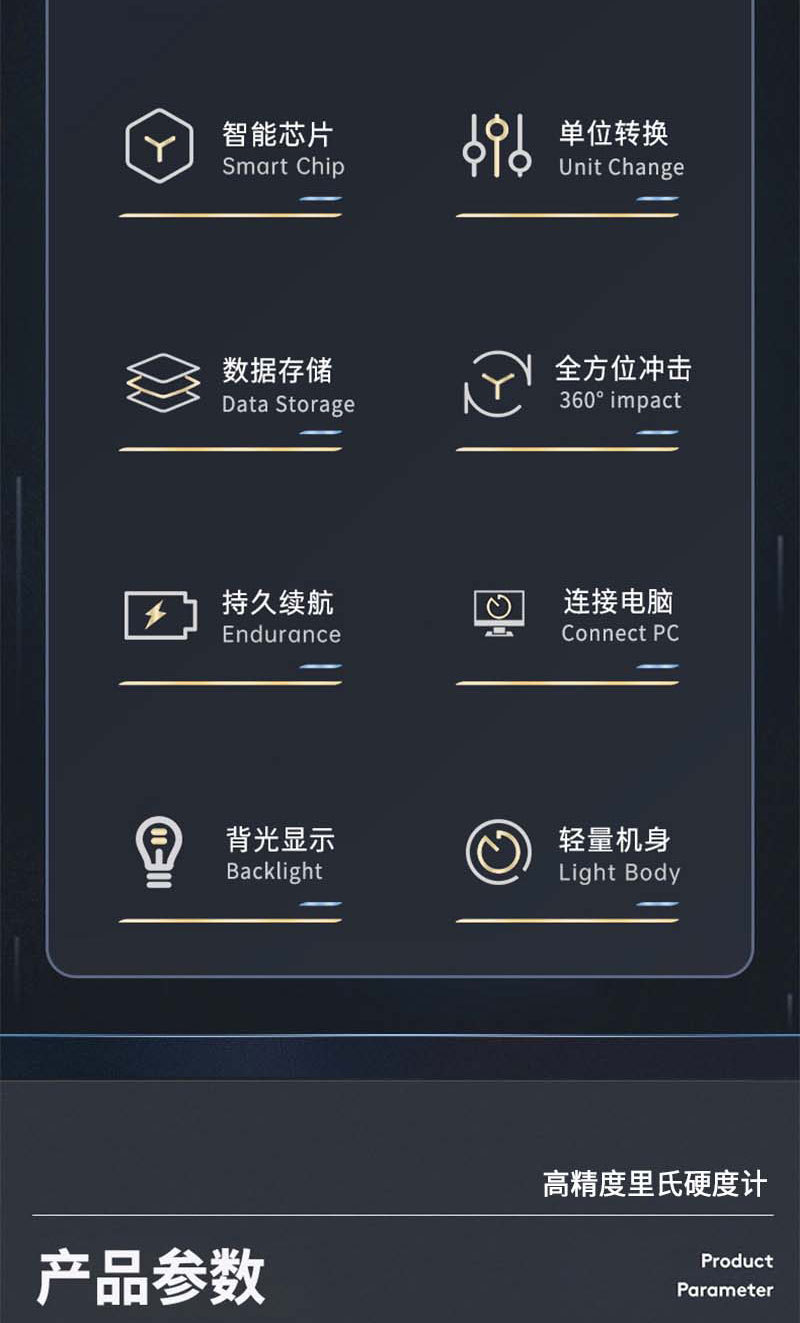 智能芯片
Smart Chip

单位转换
Unit Change

数据存储
Data Storage

全方位冲击
360° impact

持久续航
Endurance

连接电脑
Connect PC

背光显示
Backlight

轻量机身
Light Body

高精度里氏硬度计

产品参数

Product
Parameter