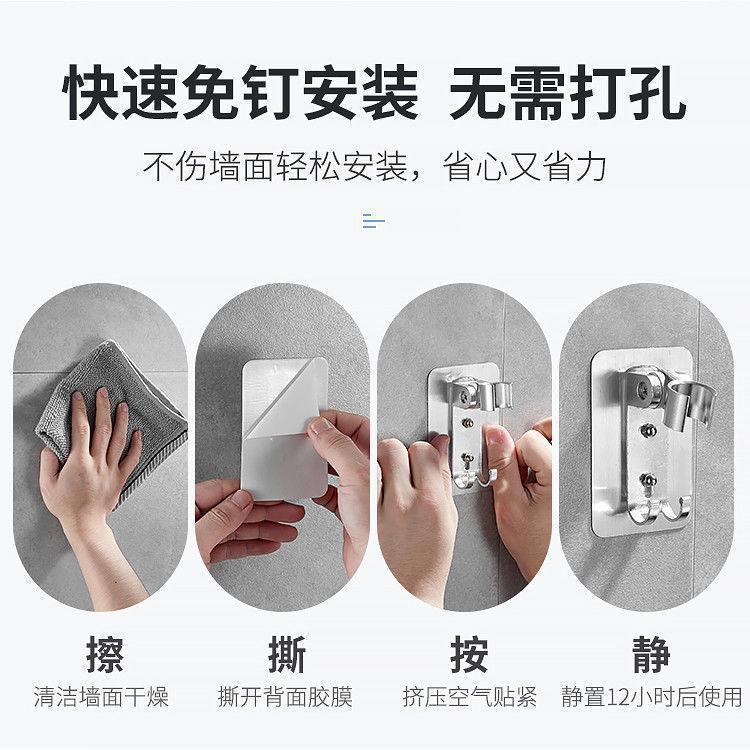 快速免钉安装 无需打孔

不伤墙面轻松安装，省心又省力

擦
清洁墙面干燥

撕
撕开背面胶膜

按
挤压空气贴紧

静
静置12小时后使用