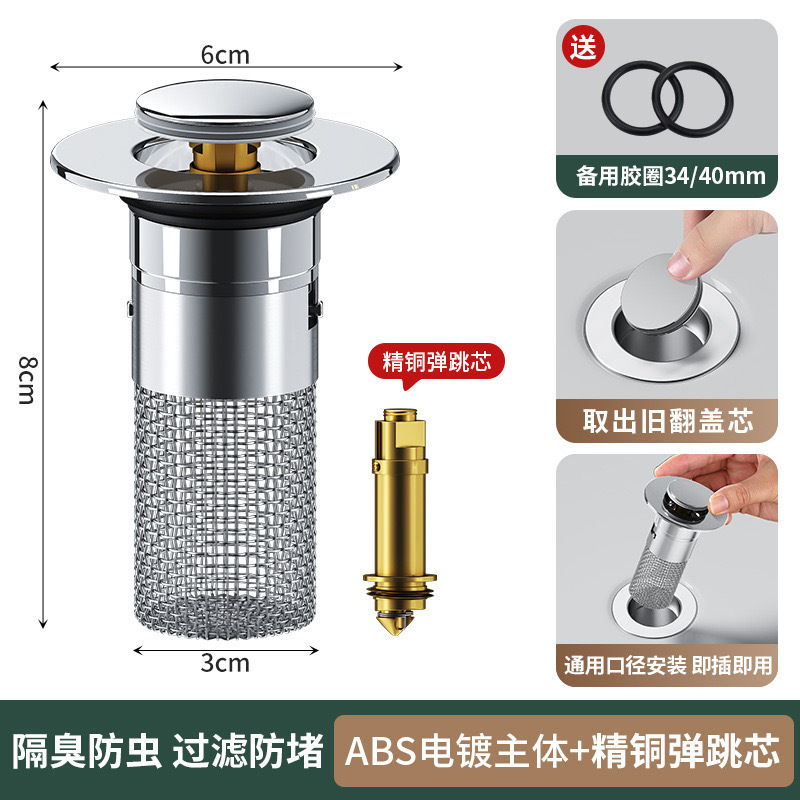 6cm

8cm

3cm

精铜弹跳芯

送

备用胶圈34/40mm

取出旧翻盖芯

通用口径安装 即插即用

隔臭防虫 过滤防堵

ABS电镀主体+精铜弹跳芯