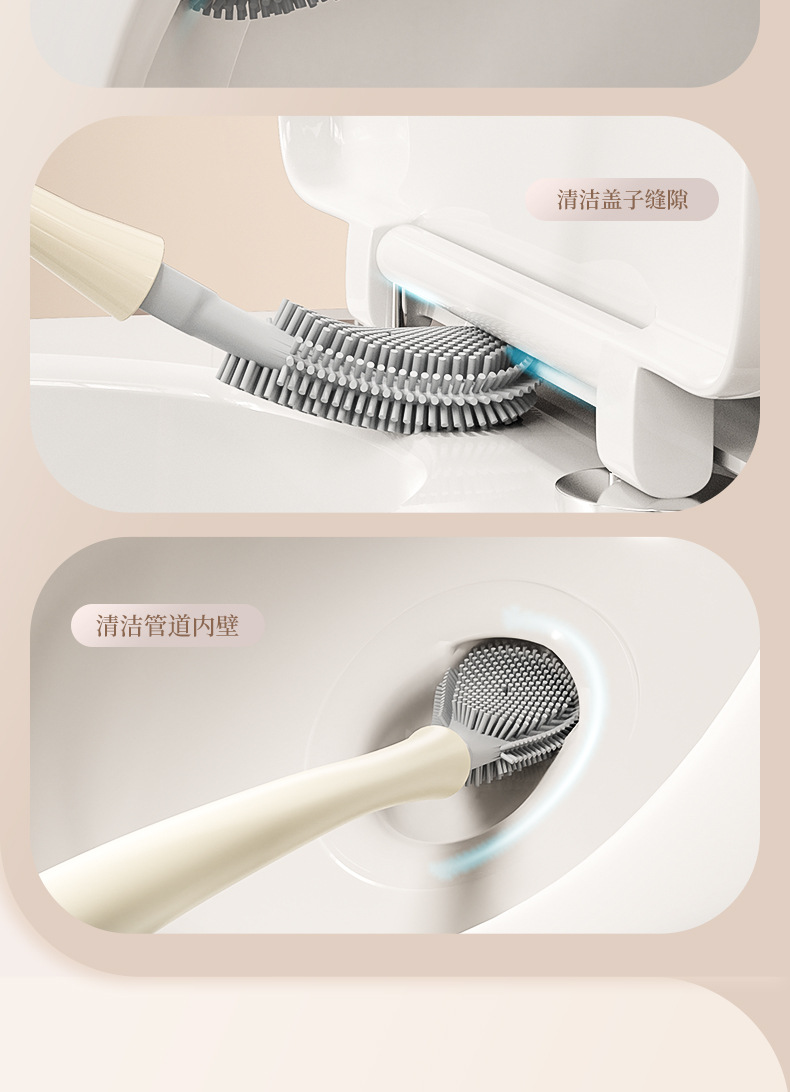 清洁盖子缝隙

清洁管道内壁