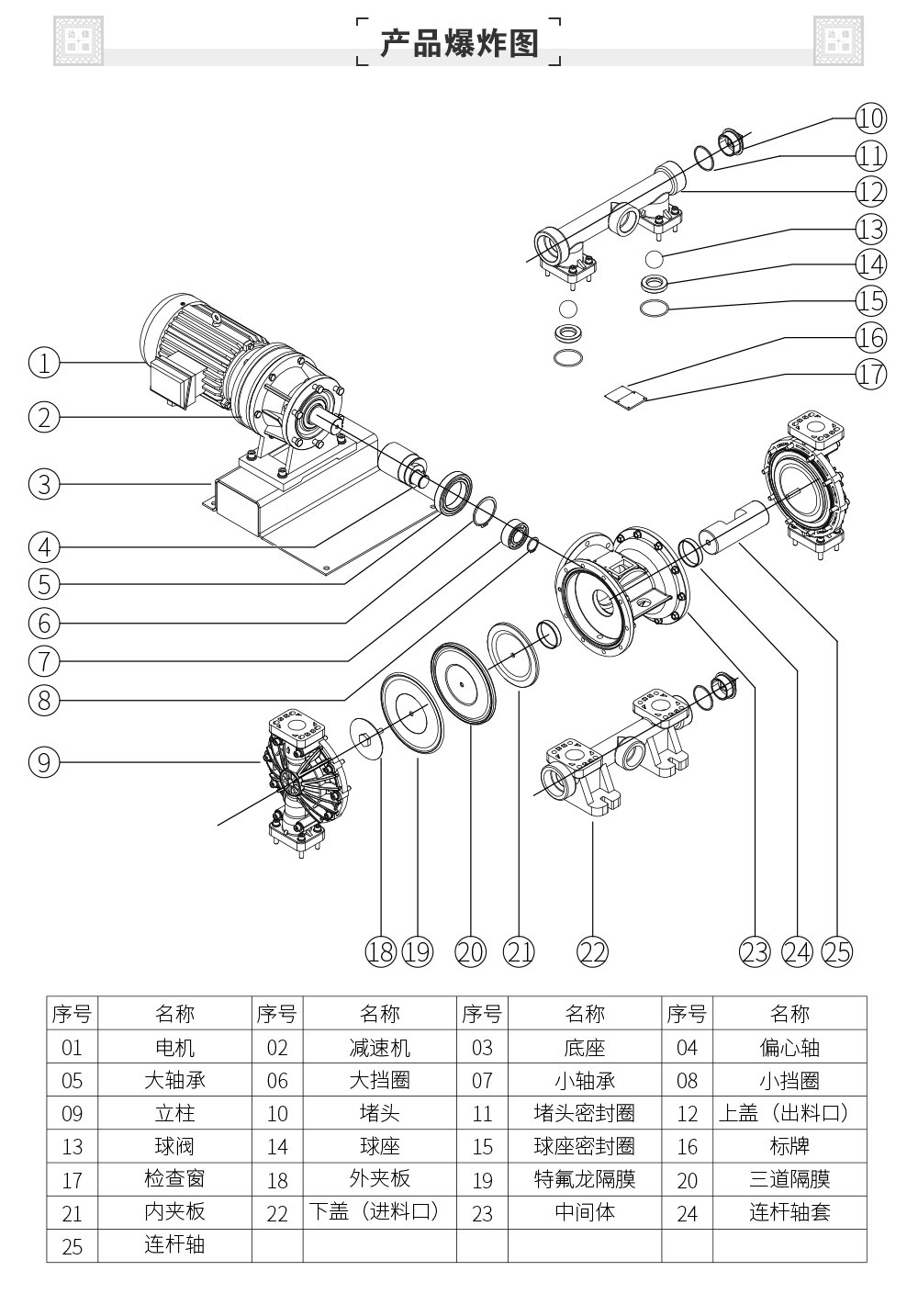 产品爆炸图

10
11
12
13
14
15
16
17
1
2
3
4
5
6
7
8
9
18 19 20 21 22 23 24 25

| 序号 | 名称 | 序号 | 名称 | 序号 | 名称 | 序号 | 名称 |
|---|---|---|---|---|---|---|---|
| 01 | 电机 | 02 | 减速机 | 03 | 底座 | 04 | 偏心轴 |
| 05 | 大轴承 | 06 | 大挡圈 | 07 | 小轴承 | 08 | 小挡圈 |
| 09 | 立柱 | 10 | 堵头 | 11 | 堵头密封圈 | 12 | 上盖（出料口） |
| 13 | 球阀 | 14 | 球座 | 15 | 球座密封圈 | 16 | 标牌 |
| 17 | 检查窗 | 18 | 外夹板 | 19 | 特氟龙隔膜 | 20 | 三道隔膜 |
| 21 | 内夹板 | 22 | 下盖（进料口） | 23 | 中间体 | 24 | 连杆轴套 |
| 25 | 连杆轴 |  |  |  |  |  |  |