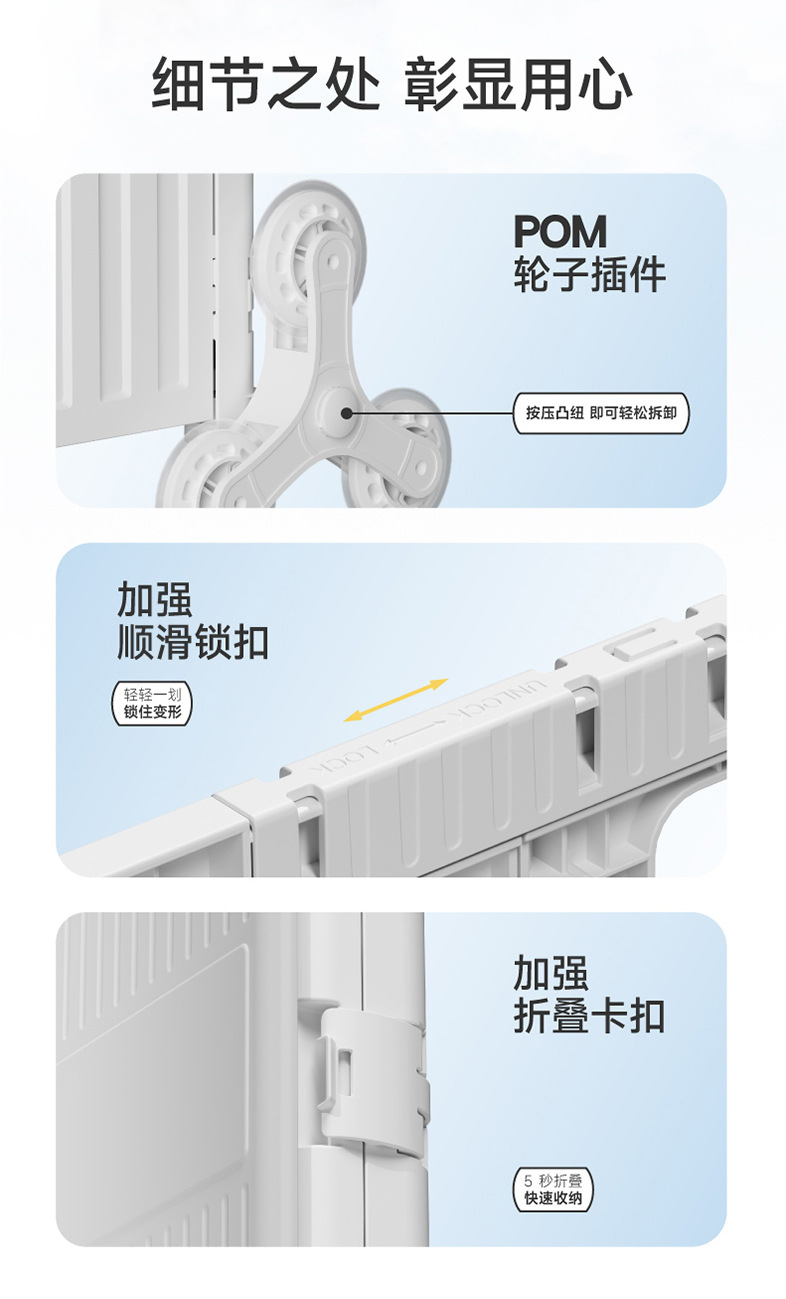 细节之处 彰显用心

POM
轮子插件

按压凸纽 即可轻松拆卸

加强
顺滑锁扣

轻轻一划
锁住变形

UNLOCK
LOCK

加强
折叠卡扣

5 秒折叠
快速收纳