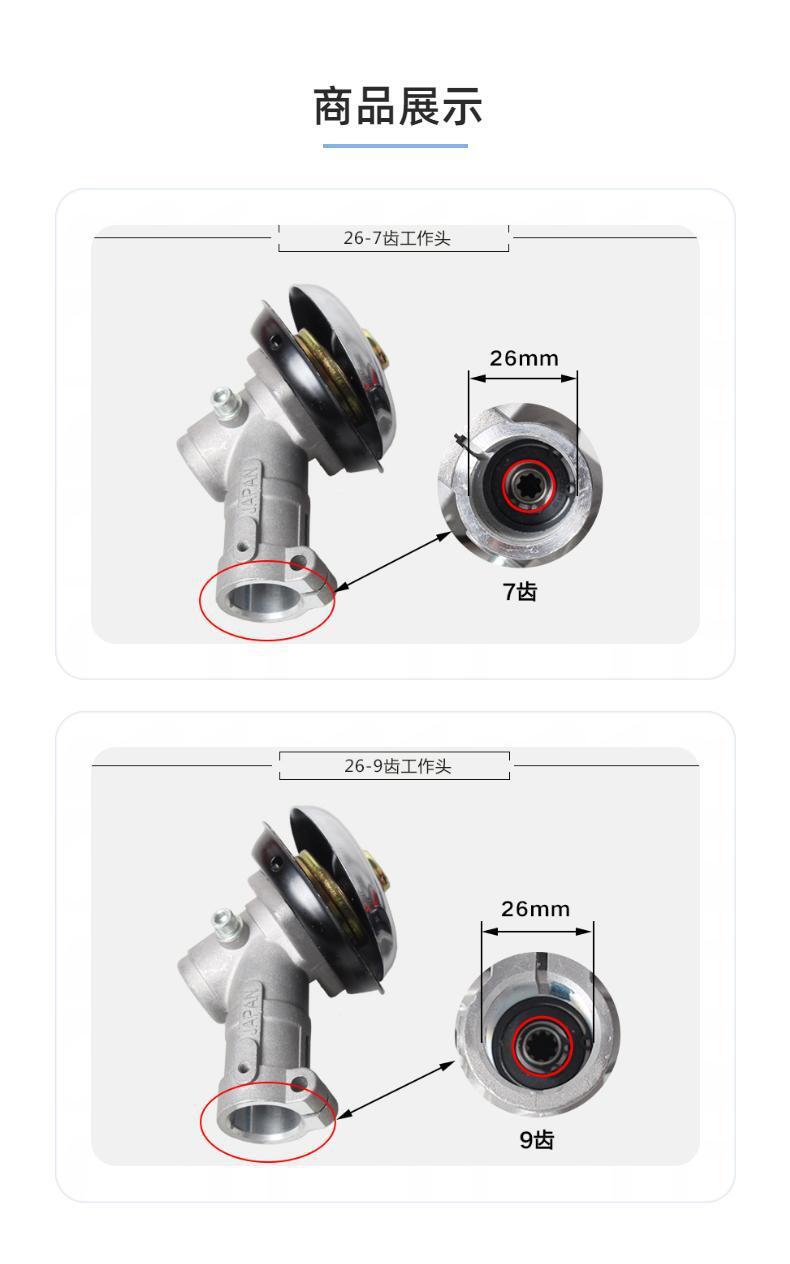 商品展示

26-7齿工作头

JAPAN

26mm

7齿

26-9齿工作头

JAPAN

26mm

9齿