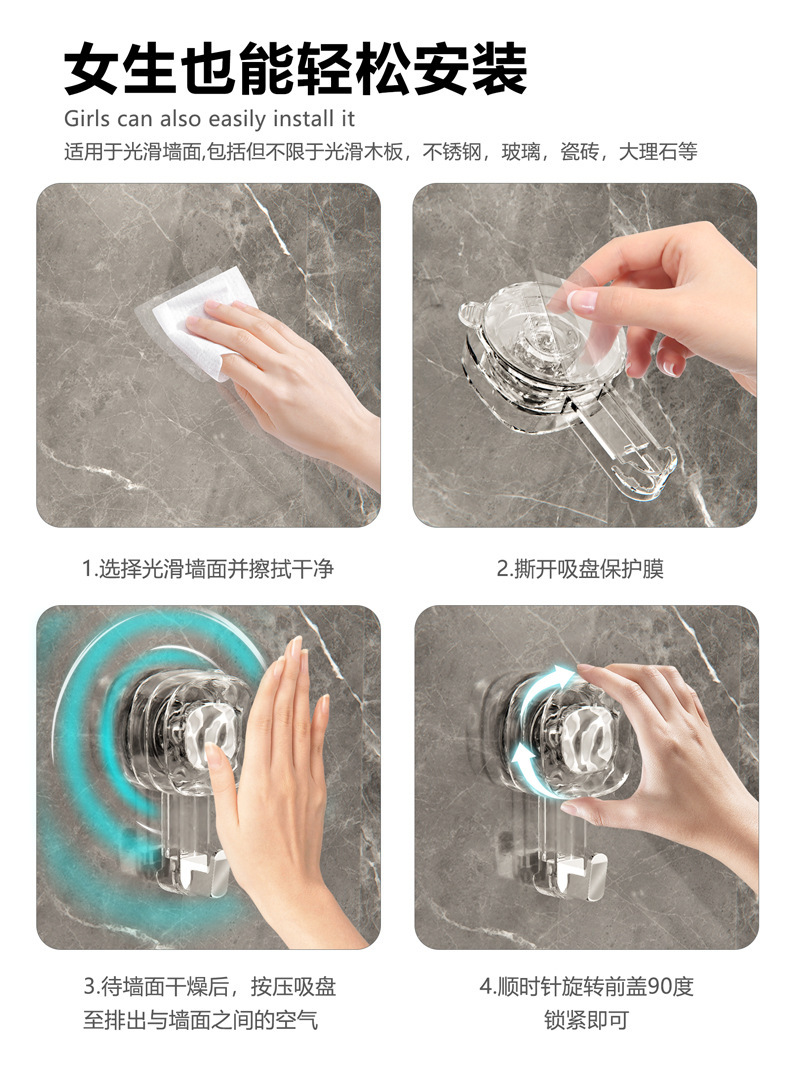 女生也能轻松安装

Girls can also easily install it

适用于光滑墙面,包括但不限于光滑木板，不锈钢，玻璃，瓷砖，大理石等

1.选择光滑墙面并擦拭干净

2.撕开吸盘保护膜

3.待墙面干燥后，按压吸盘至排出与墙面之间的空气

4.顺时针旋转前盖90度锁紧即可