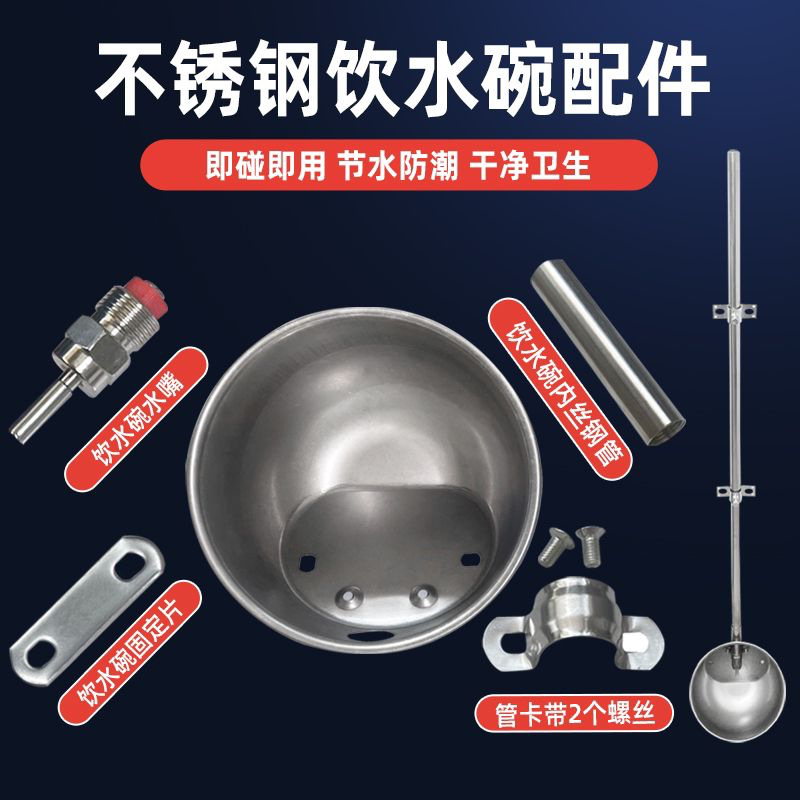 不锈钢饮水碗配件

即碰即用 节水防潮 干净卫生

饮水碗水嘴

饮水碗内丝钢管

饮水碗固定片

管卡带2个螺丝