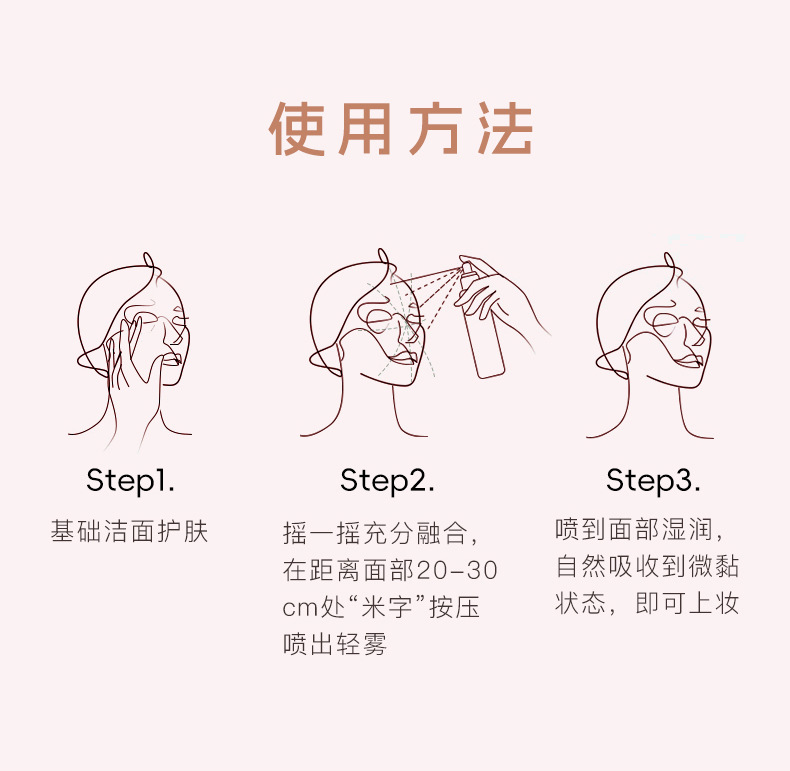 使用方法

Step1.

基础洁面护肤

Step2.

摇一摇充分融合，在距离面部20-30cm处“米字”按压喷出轻雾

Step3.

喷到面部湿润，自然吸收到微黏状态，即可上妆