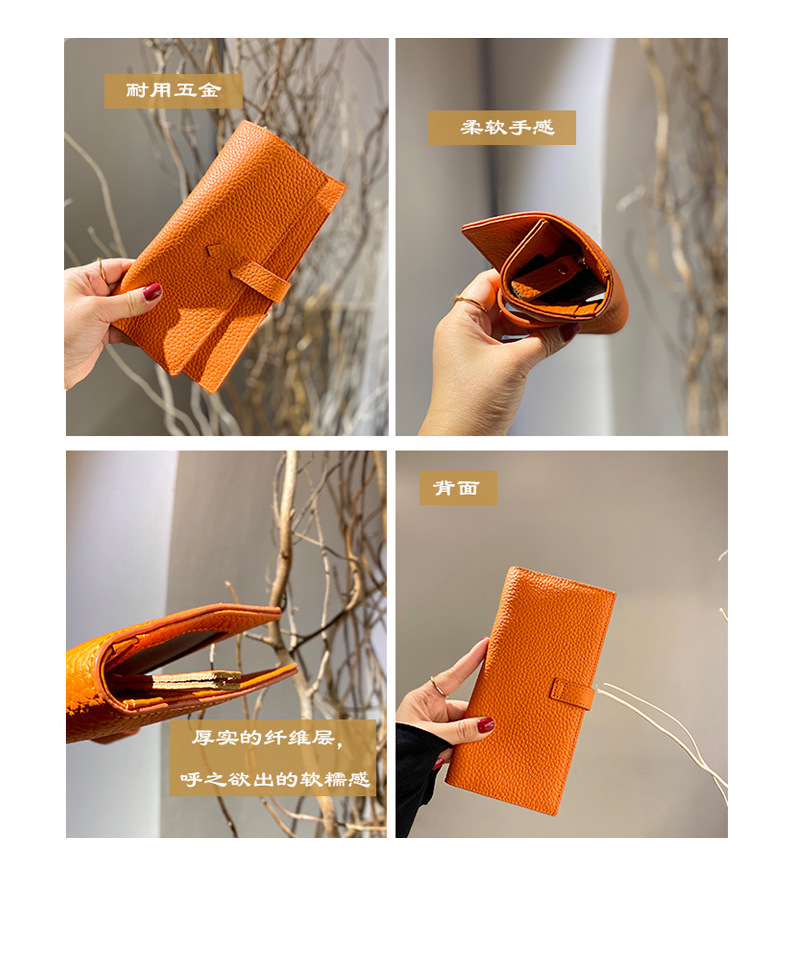 耐用五金

柔软手感

厚实的纤维层，
呼之欲出的软糯感

背面