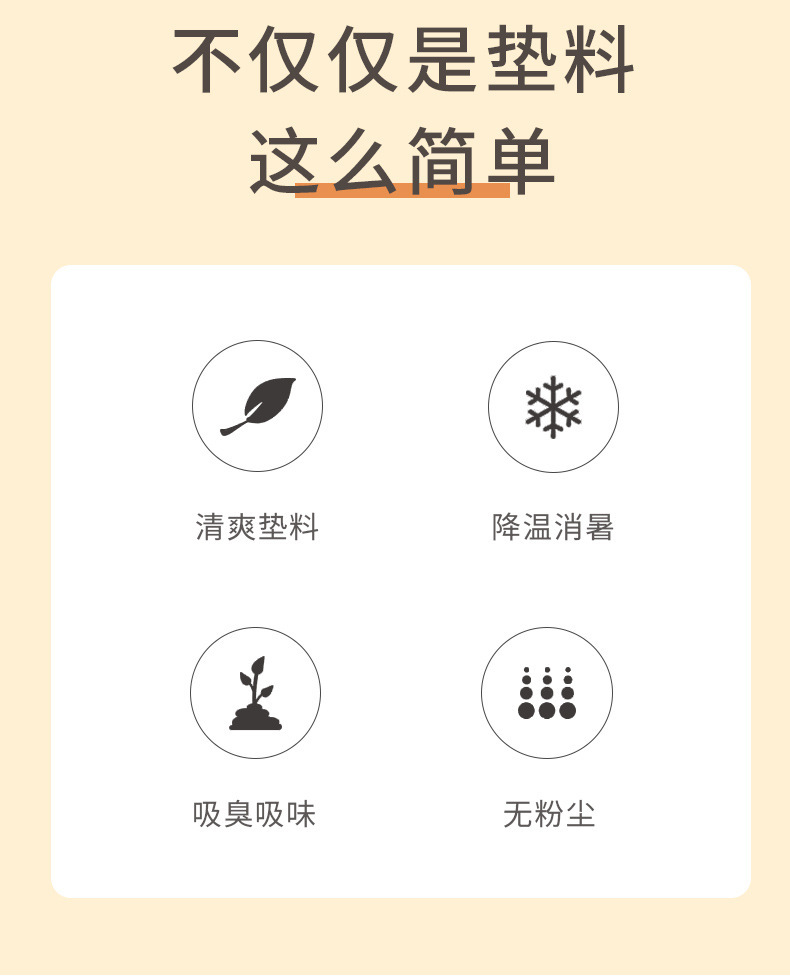 不仅仅是垫料
这么简单

清爽垫料

降温消暑

吸臭吸味

无粉尘