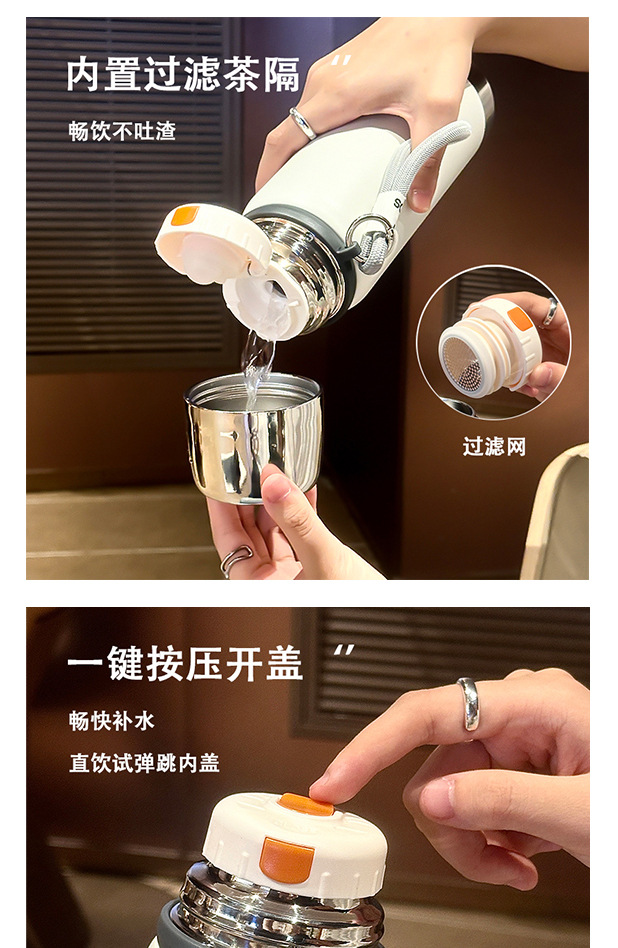 内置过滤茶隔 "

畅饮不吐渣

过滤网

一键按压开盖 "

畅快补水

直饮试弹跳内盖