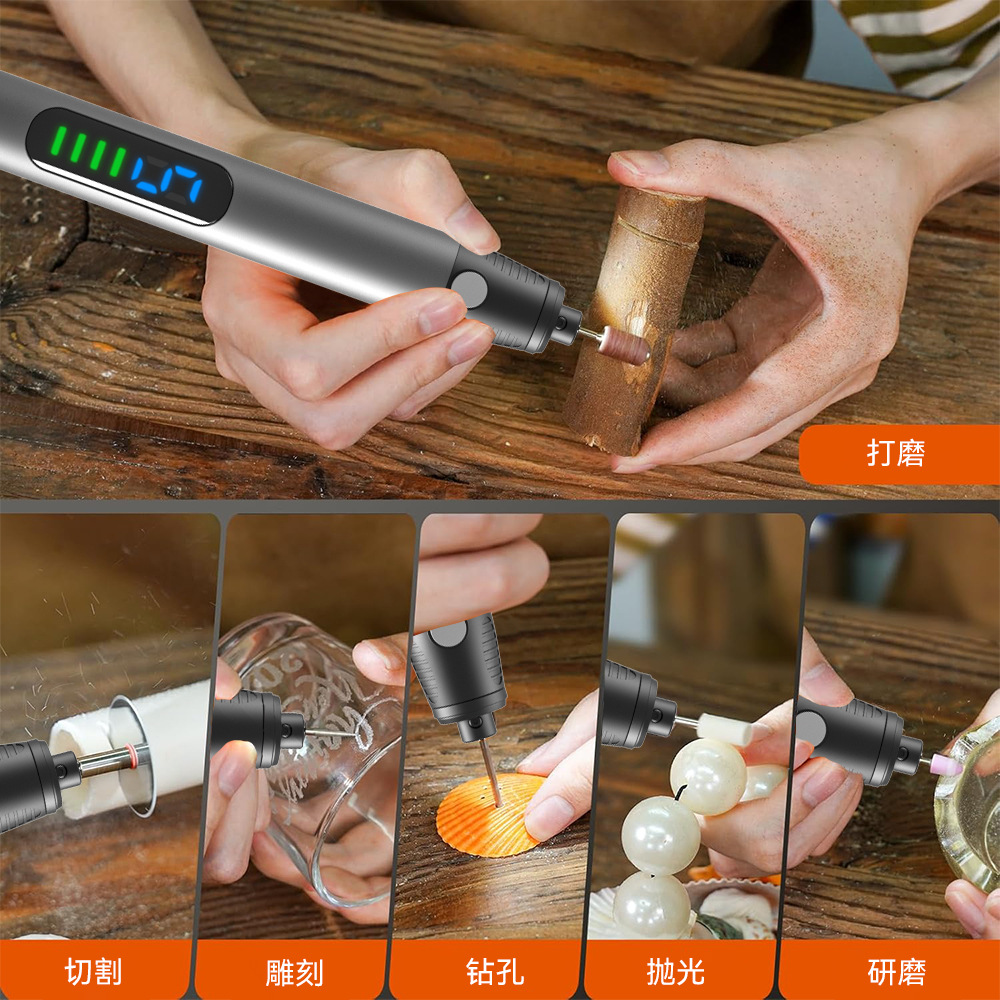 打磨

切割

雕刻

钻孔

抛光

研磨