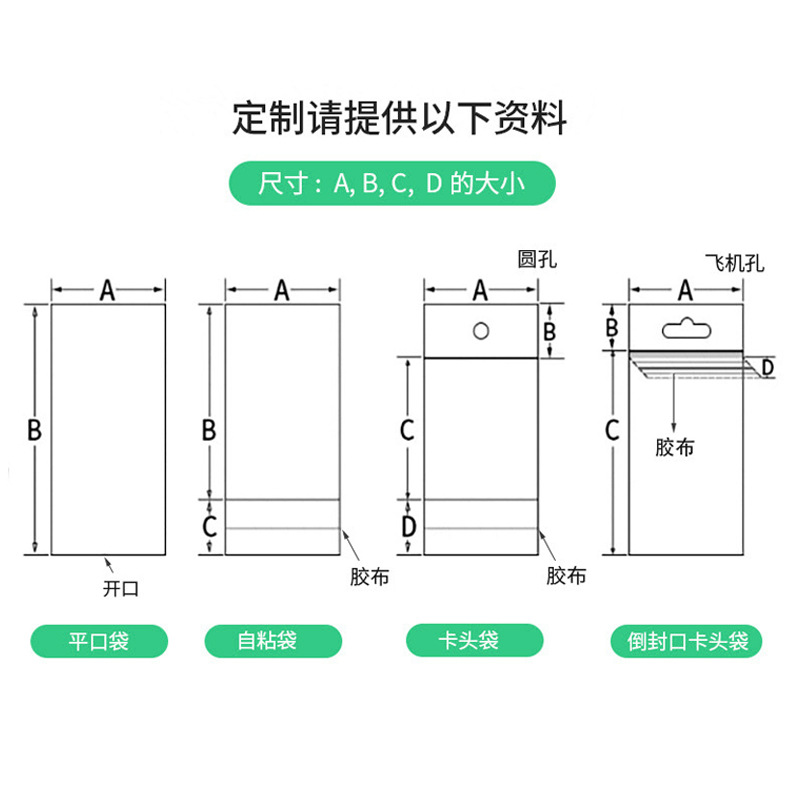 定制请提供以下资料

尺寸：A, B, C, D 的大小

A
B
开口
平口袋

A
B
C
胶布
自粘袋

圆孔
A
B
C
D
胶布
卡头袋

飞机孔
A
B
D
C
胶布
倒封口卡头袋