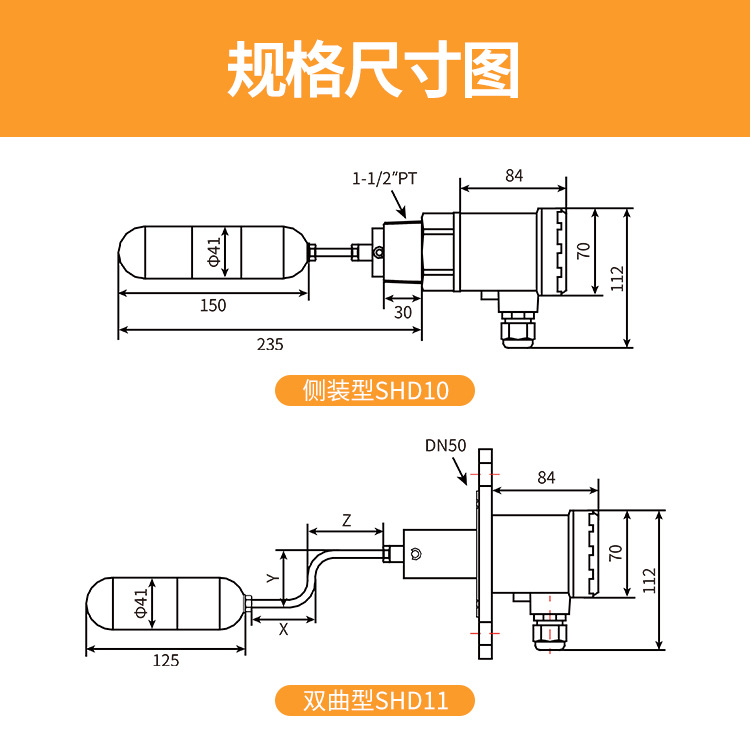 规格尺寸图

1-1/2"PT

84

Φ41

70

112

150

30

235

侧装型SHD10

DN50

84

Z

Y

70

112

Φ41

X

125

双曲型SHD11