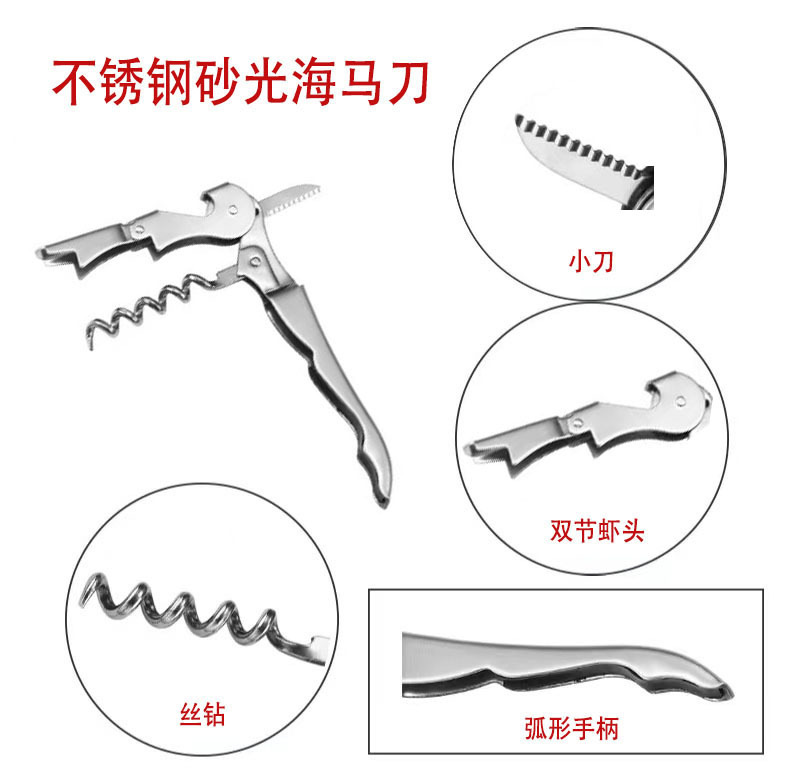 不锈钢砂光海马刀

小刀

双节虾头

丝钻

弧形手柄