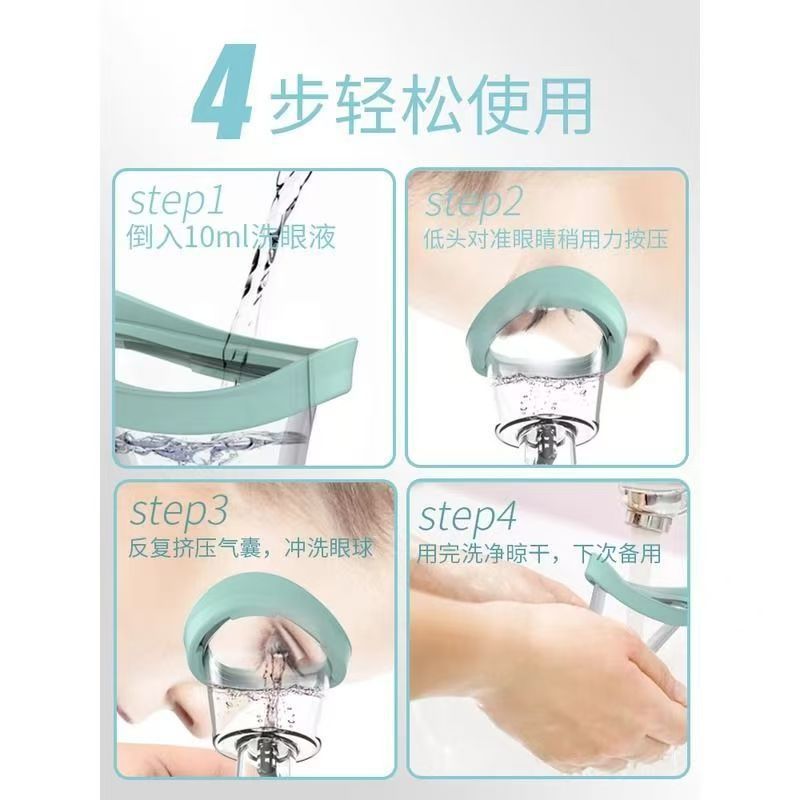 4步轻松使用

step1
倒入10ml洗眼液

step2
低头对准眼睛稍用力按压

step3
反复挤压气囊，冲洗眼球

step4
用完洗净晾干，下次备用