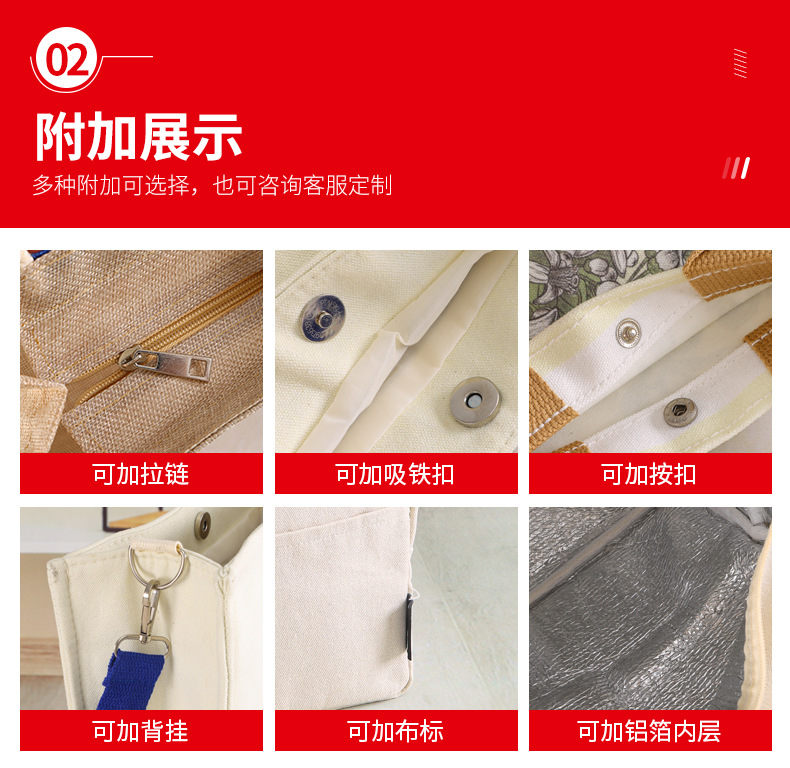 02

附加展示

多种附加可选择，也可咨询客服定制

可加拉链

可加吸铁扣

可加按扣

可加背挂

可加布标

可加铝箔内层