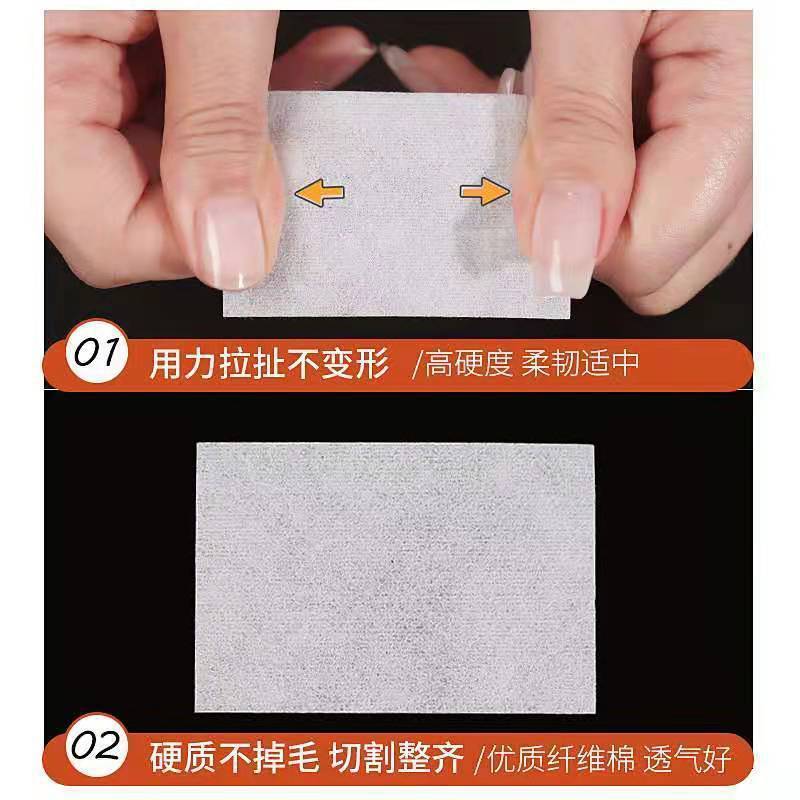 01 用力拉扯不变形 /高硬度 柔韧适中

02 硬质不掉毛 切割整齐 /优质纤维棉 透气好