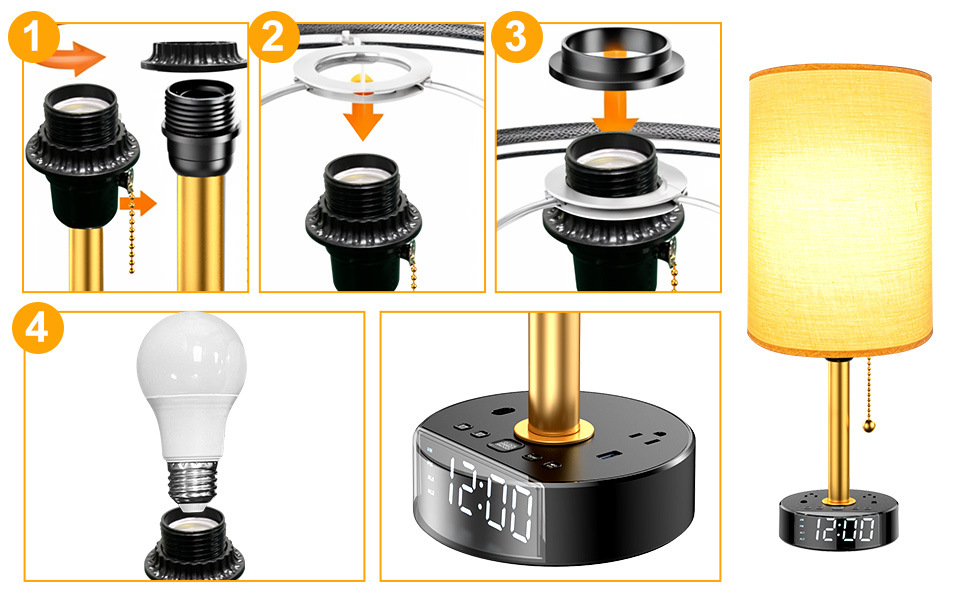 1
2
3
4
12:00
12:00