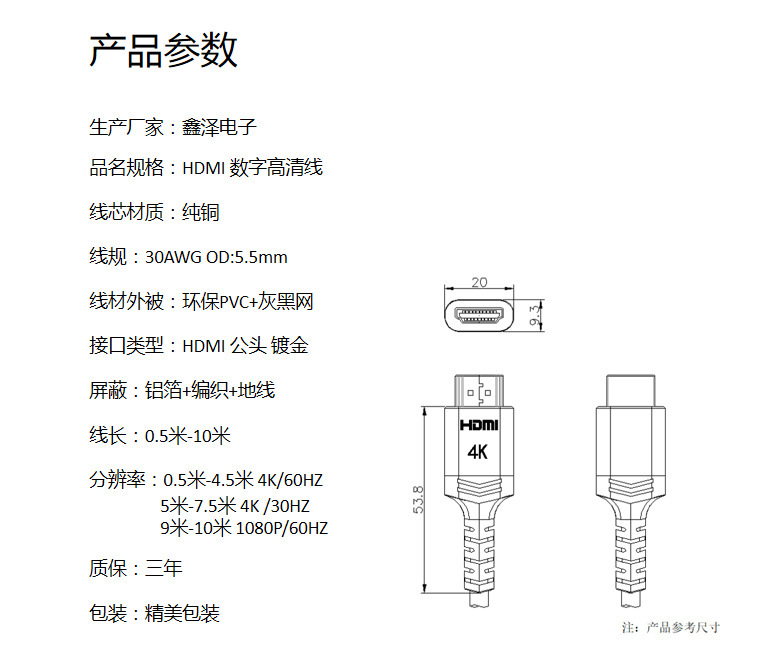 产品参数

生产厂家：鑫泽电子

品名规格：HDMI 数字高清线

线芯材质：纯铜

线规：30AWG OD:5.5mm

线材外被：环保PVC+灰黑网

接口类型：HDMI 公头 镀金

屏蔽：铝箔+编织+地线

线长：0.5米-10米

分辨率：0.5米-4.5米 4K/60HZ
5米-7.5米 4K /30HZ
9米-10米 1080P/60HZ

质保：三年

包装：精美包装

20

9.3

HDMI

4K

53.8

注：产品参考尺寸