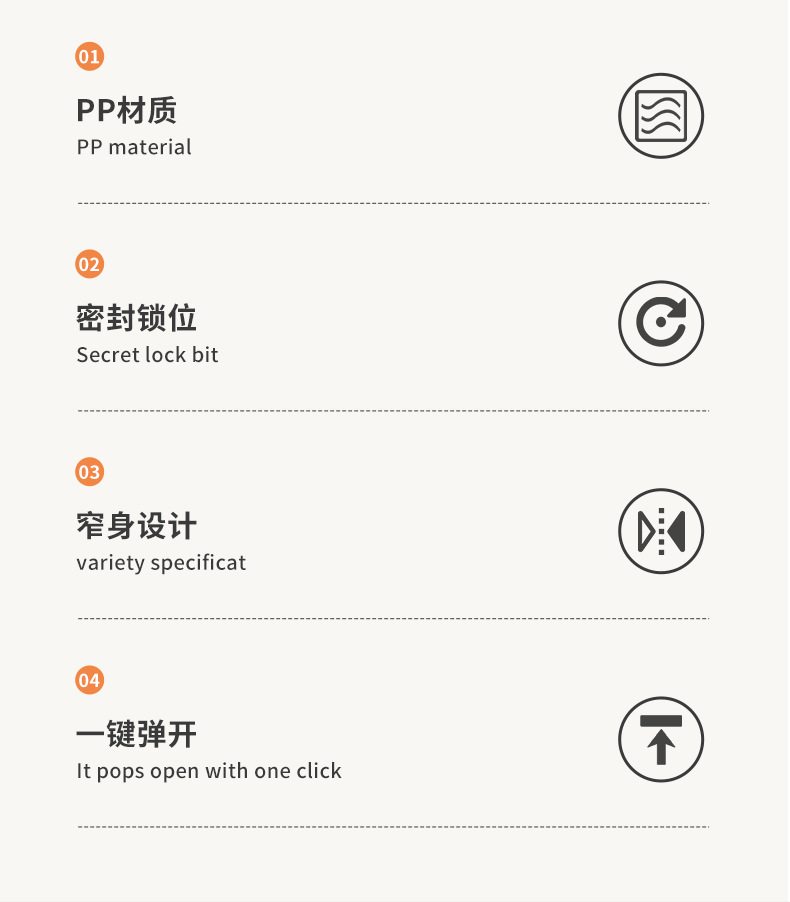 01

PP材质
PP material

02

密封锁位
Secret lock bit

03

窄身设计
variety specificat

04

一键弹开
It pops open with one click