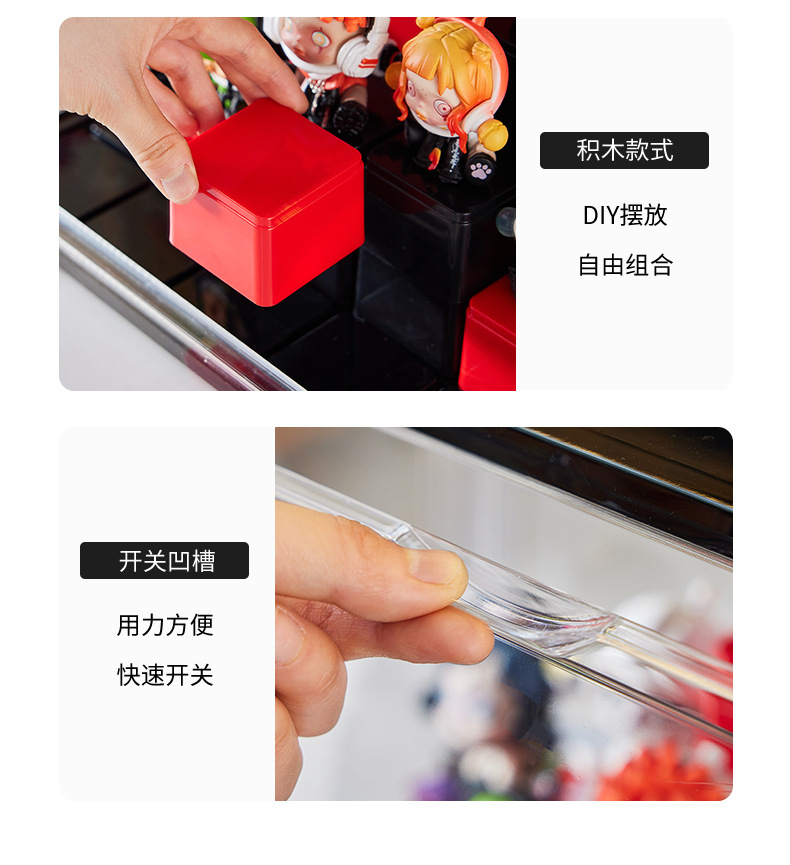 积木款式

DIY摆放

自由组合

开关凹槽

用力方便

快速开关