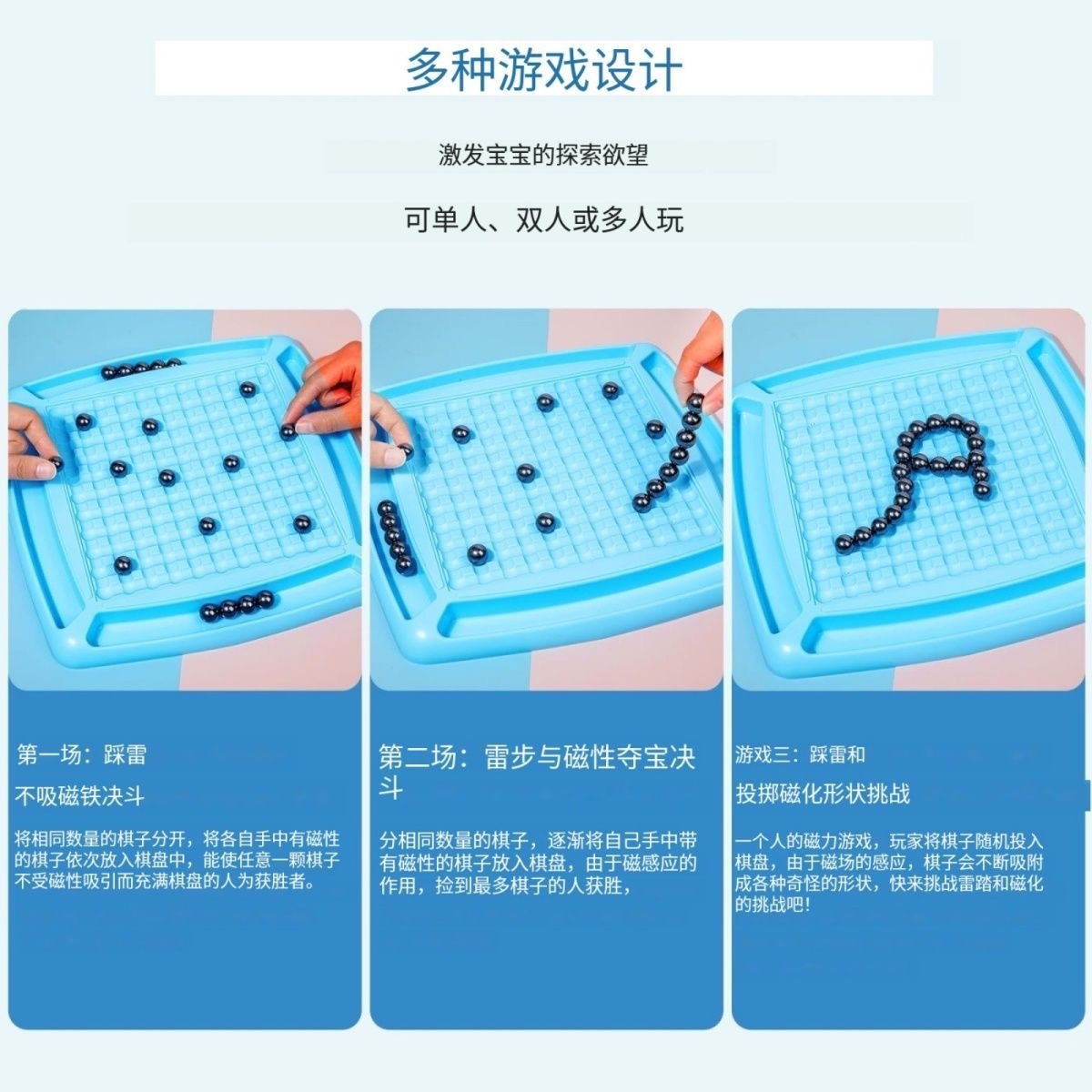 多种游戏设计

激发宝宝的探索欲望

可单人、双人或多人玩

第一场：踩雷

不吸磁铁决斗

将相同数量的棋子分开，将各自手中有磁性的棋子依次放入棋盘中，能使任意一颗棋子不受磁性吸引而充满棋盘的人为获胜者。

第二场：雷步与磁性夺宝决斗

分相同数量的棋子，逐渐将自己手中带有磁性的棋子放入棋盘，由于磁感应的作用，捡到最多棋子的人获胜，

游戏三：踩雷和

投掷磁化形状挑战

一个人的磁力游戏，玩家将棋子随机投入棋盘，由于磁场的感应，棋子会不断吸附成各种奇怪的形状，快来挑战雷踏和磁化的挑战吧！