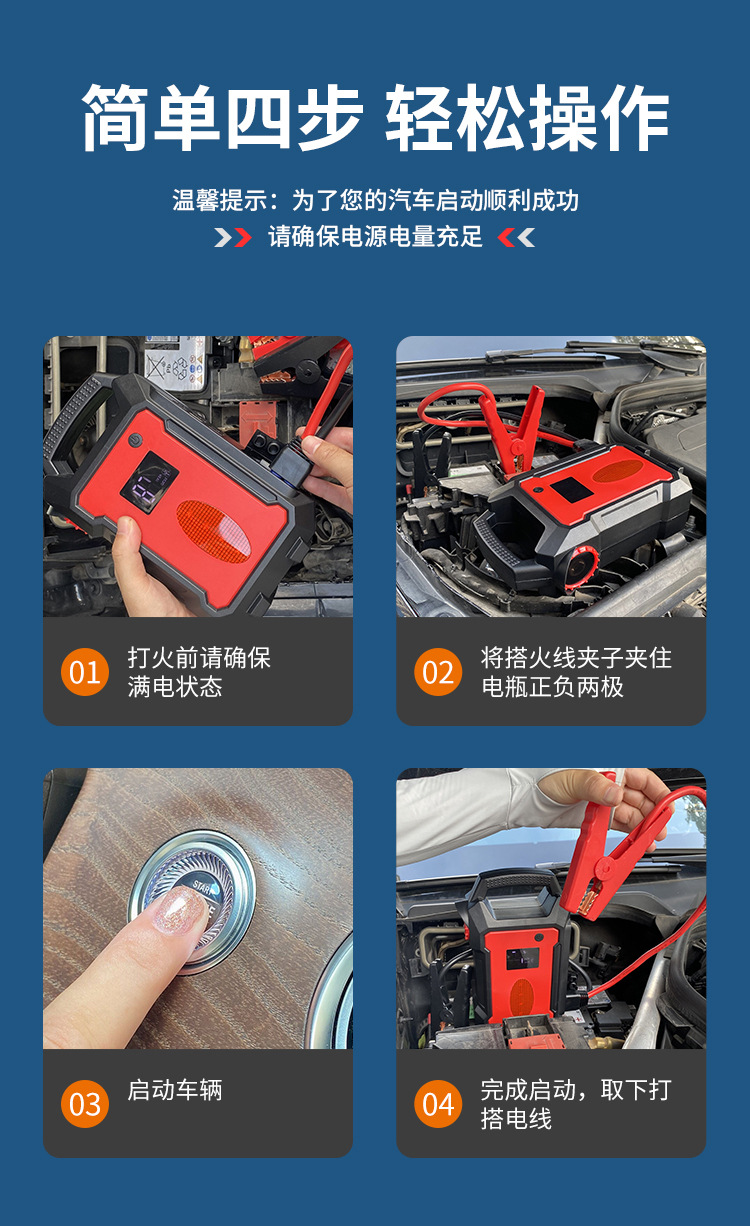 简单四步 轻松操作

温馨提示：为了您的汽车启动顺利成功

请确保电源电量充足

01 打火前请确保满电状态

02 将搭火线夹子夹住电瓶正负两极

START

03 启动车辆

04 完成启动，取下打搭电线