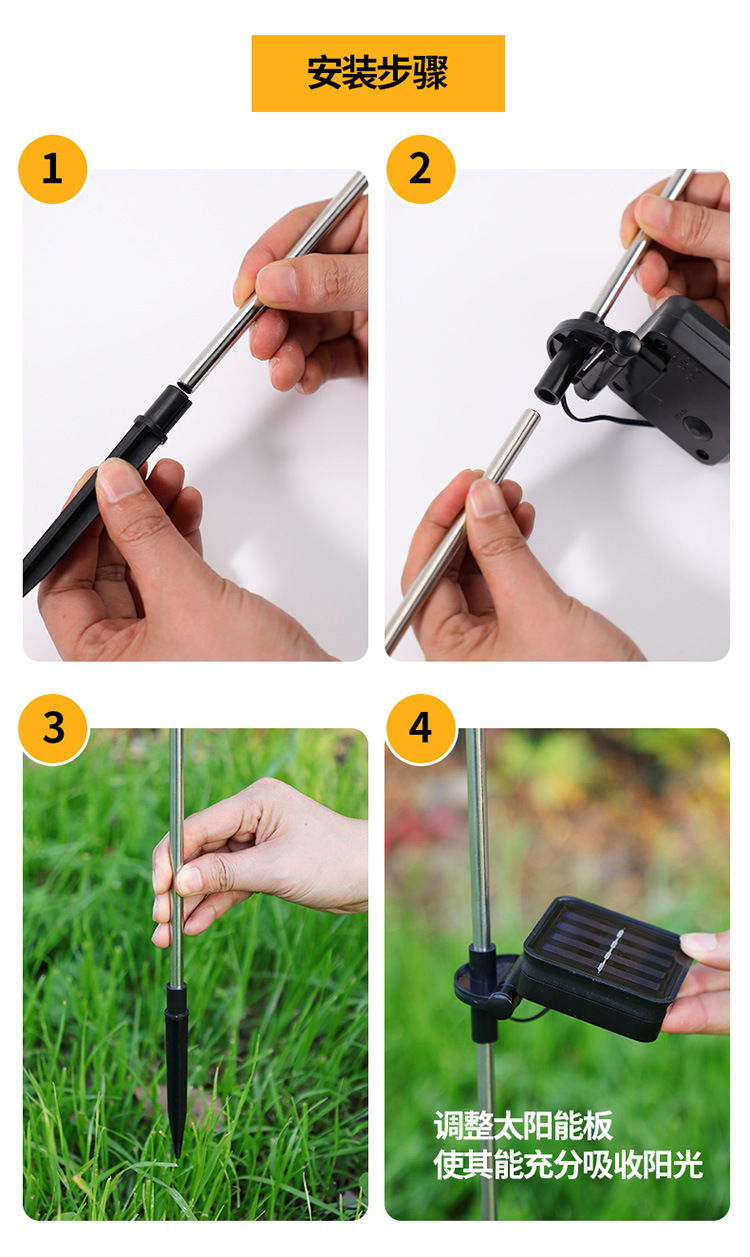 安装步骤

1

2

3

4

调整太阳能板
使其能充分吸收阳光