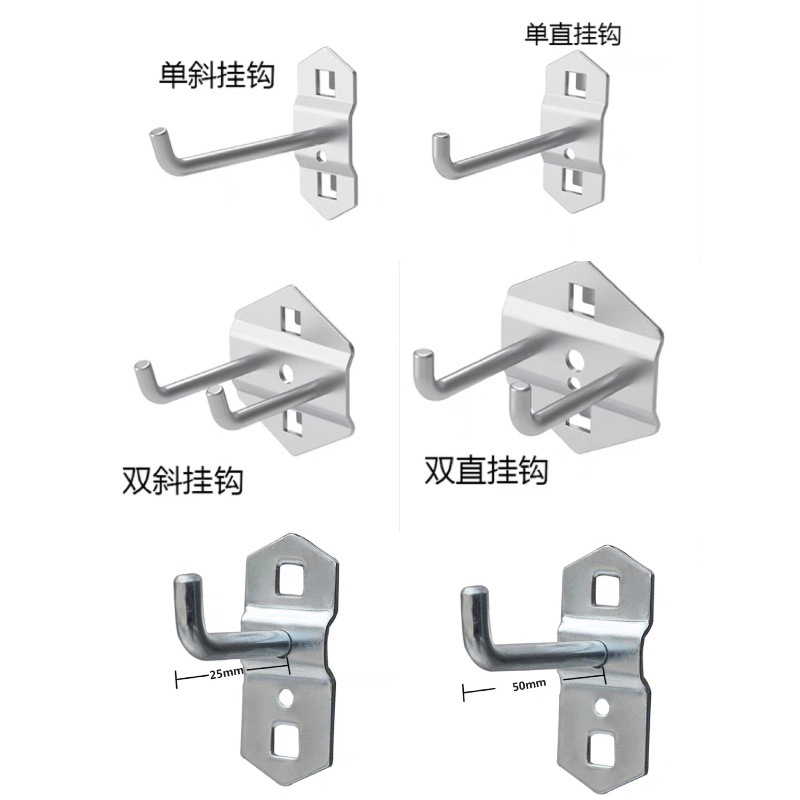 单斜挂钩

单直挂钩

双斜挂钩

双直挂钩

25mm

50mm