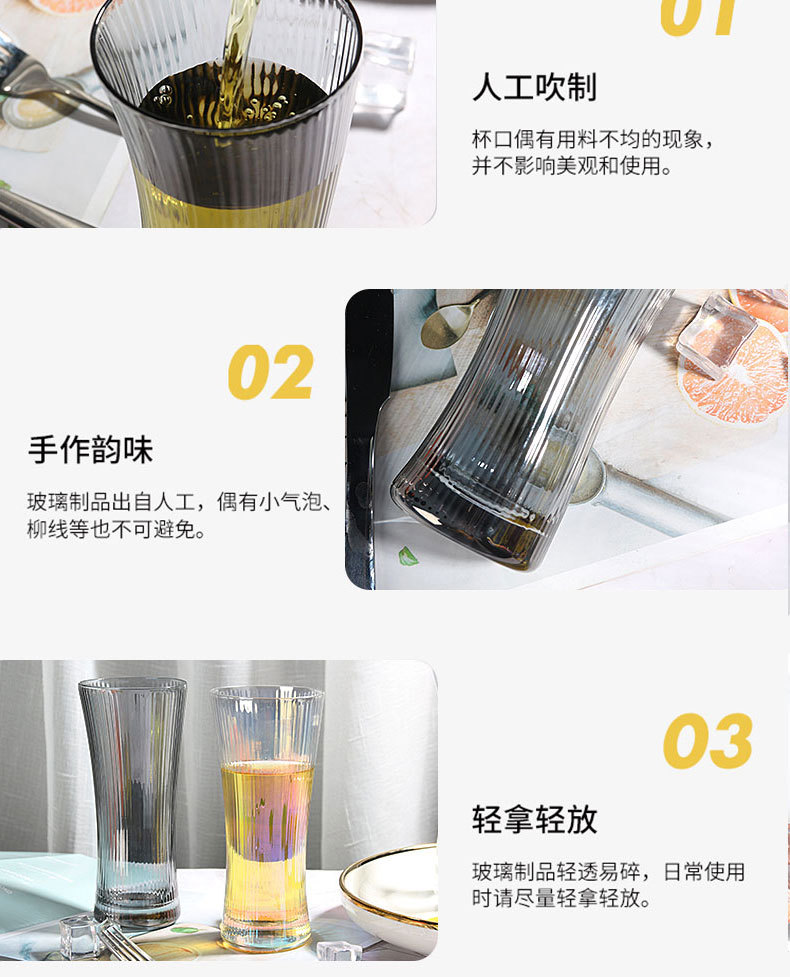 01

人工吹制

杯口偶有用料不均的现象，并不影响美观和使用。

02

手作韵味

玻璃制品出自人工，偶有小气泡、柳线等也不可避免。

03

轻拿轻放

玻璃制品轻透易碎，日常使用时请尽量轻拿轻放。