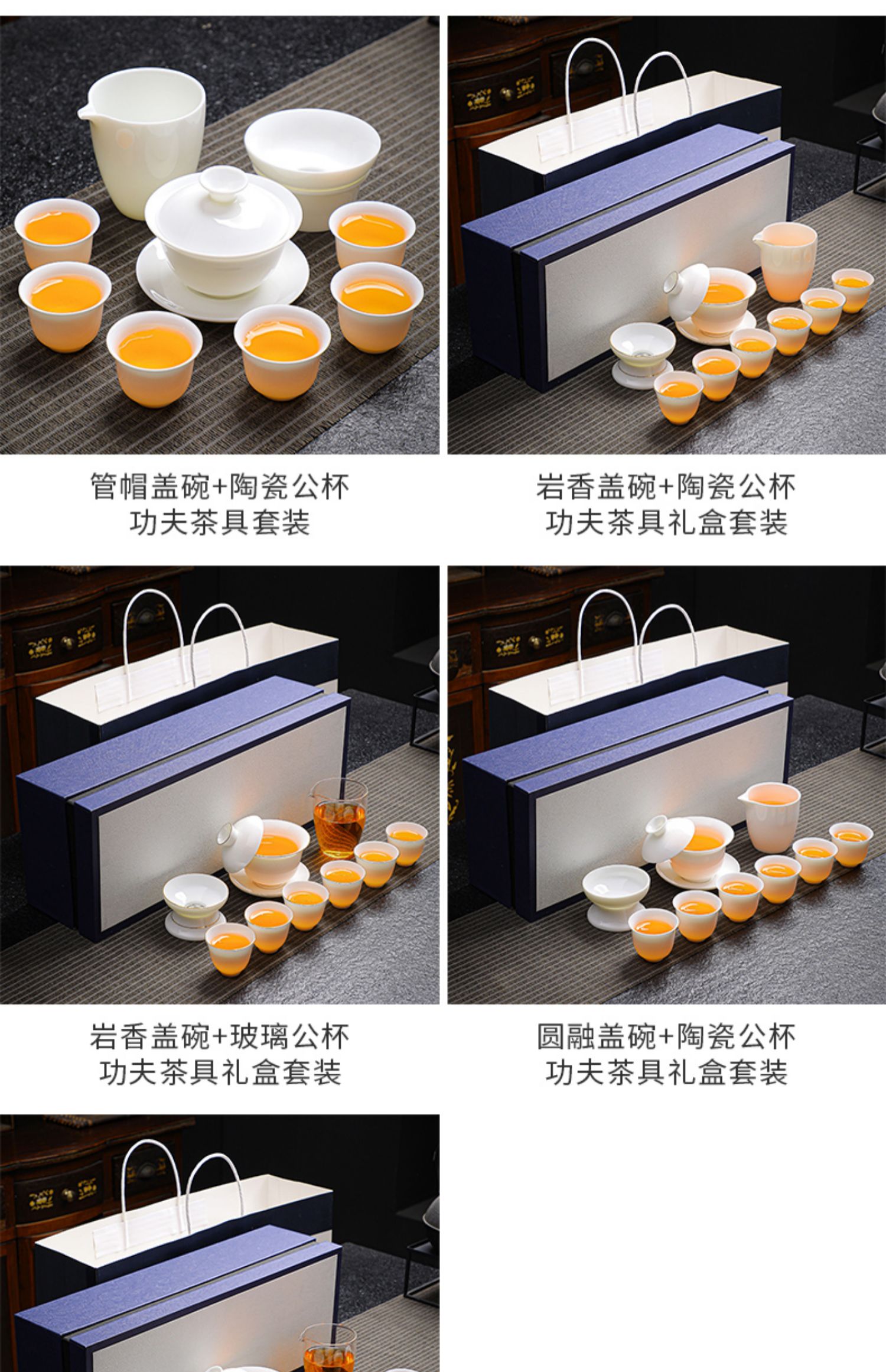 管帽盖碗+陶瓷公杯
功夫茶具套装

岩香盖碗+陶瓷公杯
功夫茶具礼盒套装

岩香盖碗+玻璃公杯
功夫茶具礼盒套装

圆融盖碗+陶瓷公杯
功夫茶具礼盒套装