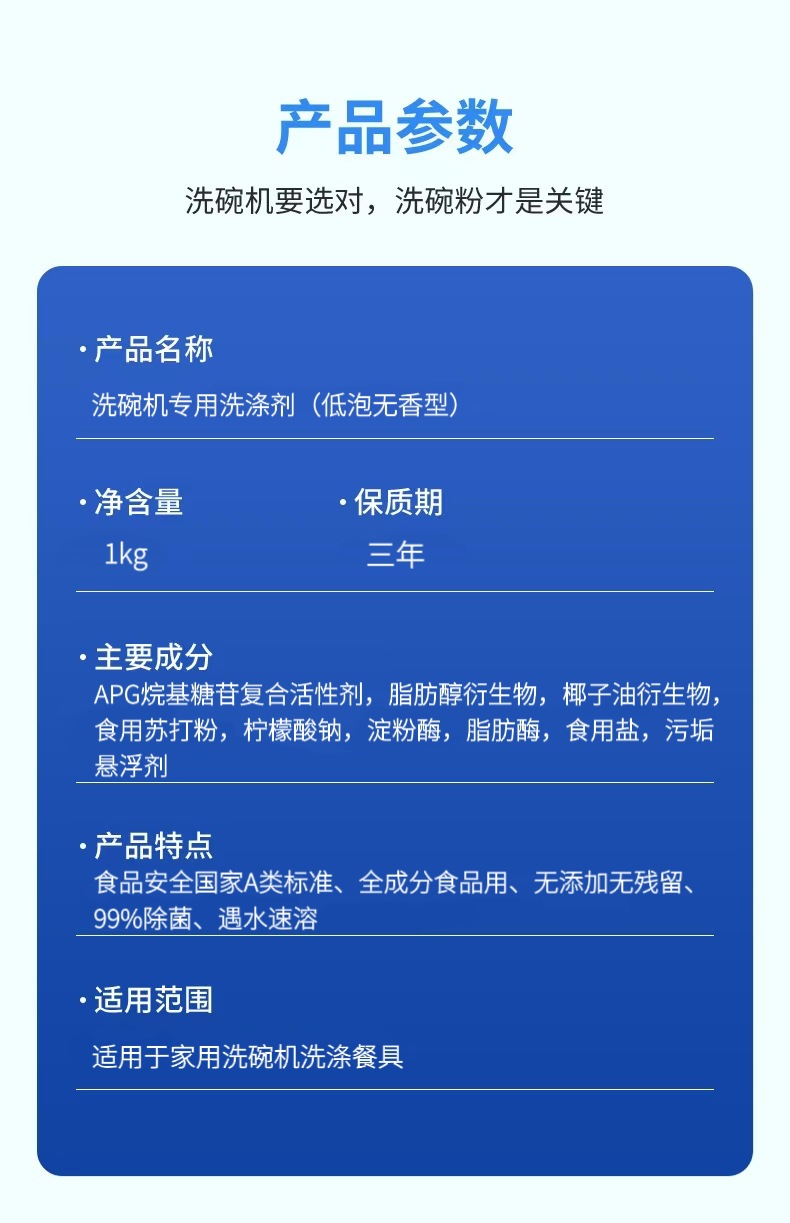 产品参数

洗碗机要选对，洗碗粉才是关键

· 产品名称

洗碗机专用洗涤剂（低泡无香型）

· 净含量

1kg

· 保质期

三年

· 主要成分

APG烷基糖苷复合活性剂，脂肪醇衍生物，椰子油衍生物，食用苏打粉，柠檬酸钠，淀粉酶，脂肪酶，食用盐，污垢悬浮剂

· 产品特点

食品安全国家A类标准、全成分食品用、无添加无残留、99%除菌、遇水速溶

· 适用范围

适用于家用洗碗机洗涤餐具