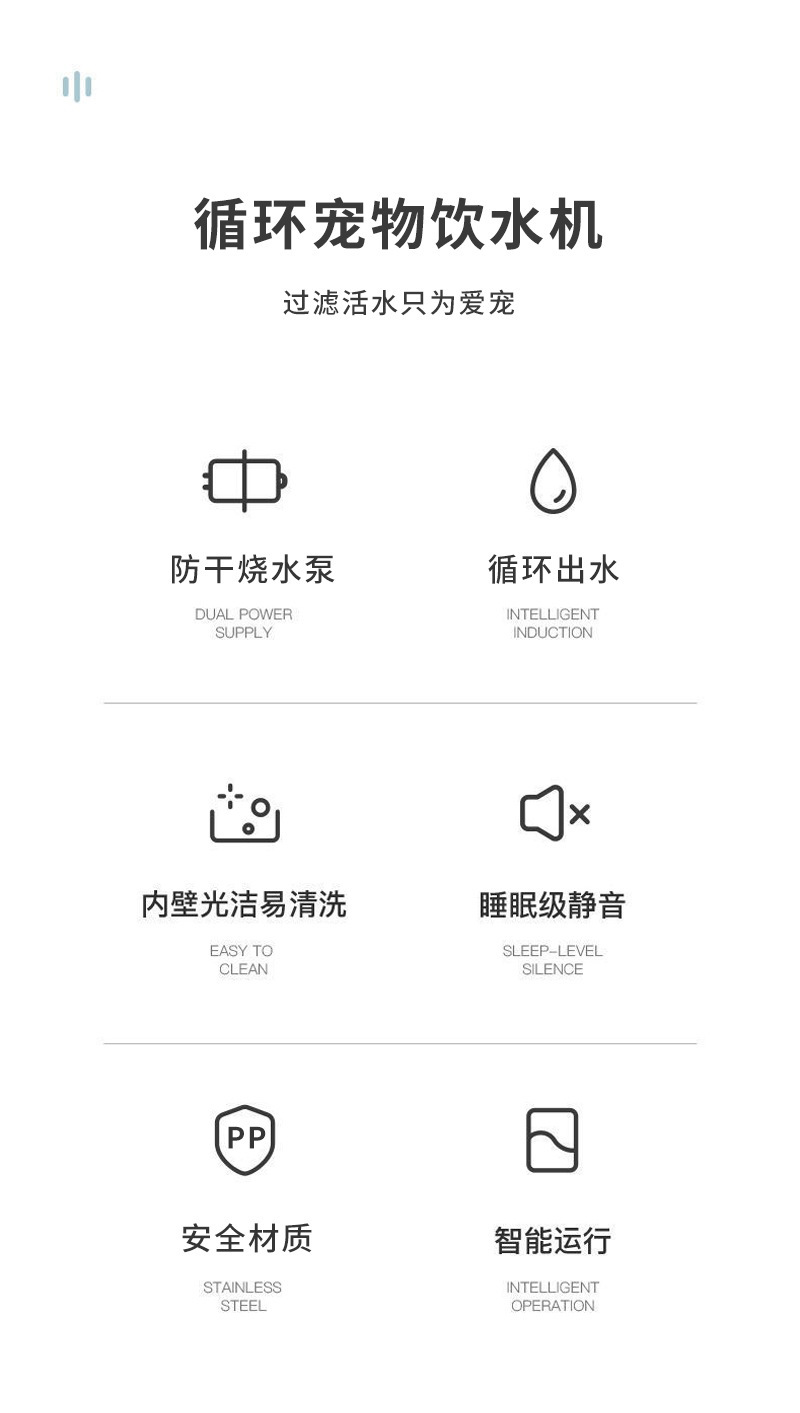 循环宠物饮水机

过滤活水只为爱宠

防干烧水泵

DUAL POWER SUPPLY

循环出水

INTELLIGENT INDUCTION

内壁光洁易清洗

EASY TO CLEAN

睡眠级静音

SLEEP-LEVEL SILENCE

PP

安全材质

STAINLESS STEEL

智能运行

INTELLIGENT OPERATION