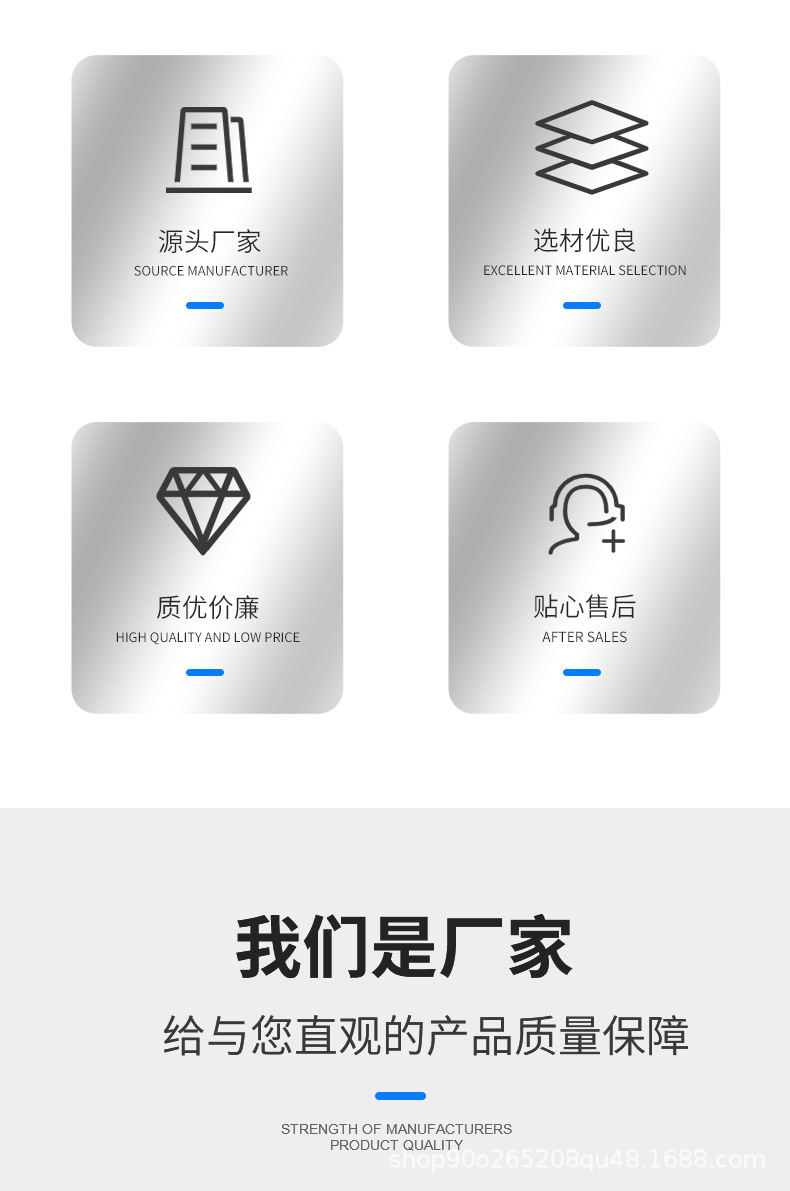 源头厂家
SOURCE MANUFACTURER

选材优良
EXCELLENT MATERIAL SELECTION

质优价廉
HIGH QUALITY AND LOW PRICE

贴心售后
AFTER SALES

我们是厂家

给与您直观的产品质量保障

STRENGTH OF MANUFACTURERS
PRODUCT QUALITY

shop90o265208qu48.1688.com