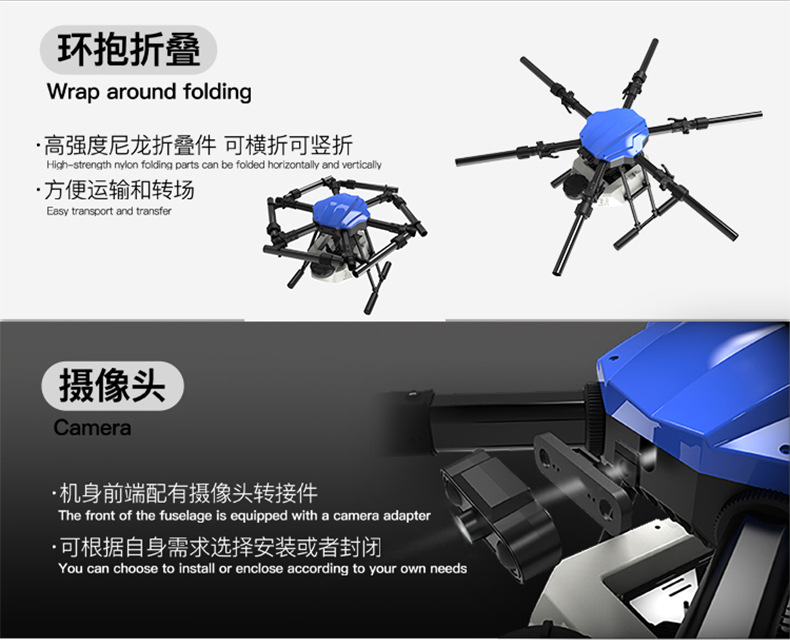 环抱折叠
Wrap around folding

·高强度尼龙折叠件 可横折可竖折
High-strength nylon folding parts can be folded horizontally and vertically

·方便运输和转场
Easy transport and transfer

摄像头
Camera

·机身前端配有摄像头转接件
The front of the fuselage is equipped with a camera adapter

·可根据自身需求选择安装或者封闭
You can choose to install or enclose according to your own needs