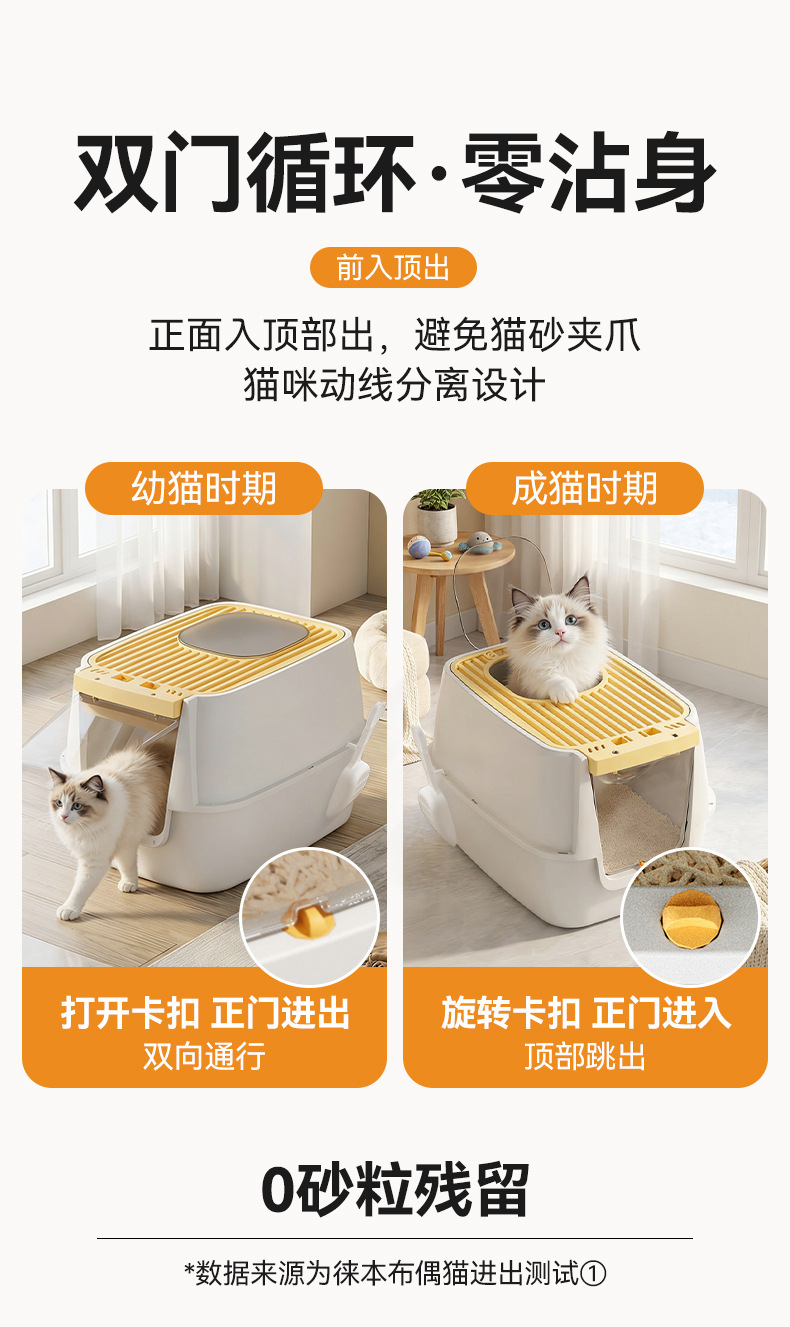 双门循环·零沾身

前入顶出

正面入顶部出，避免猫砂夹爪
猫咪动线分离设计

幼猫时期

打开卡扣 正门进出
双向通行

成猫时期

旋转卡扣 正门进入
顶部跳出

0砂粒残留

*数据来源为徕本布偶猫进出测试①