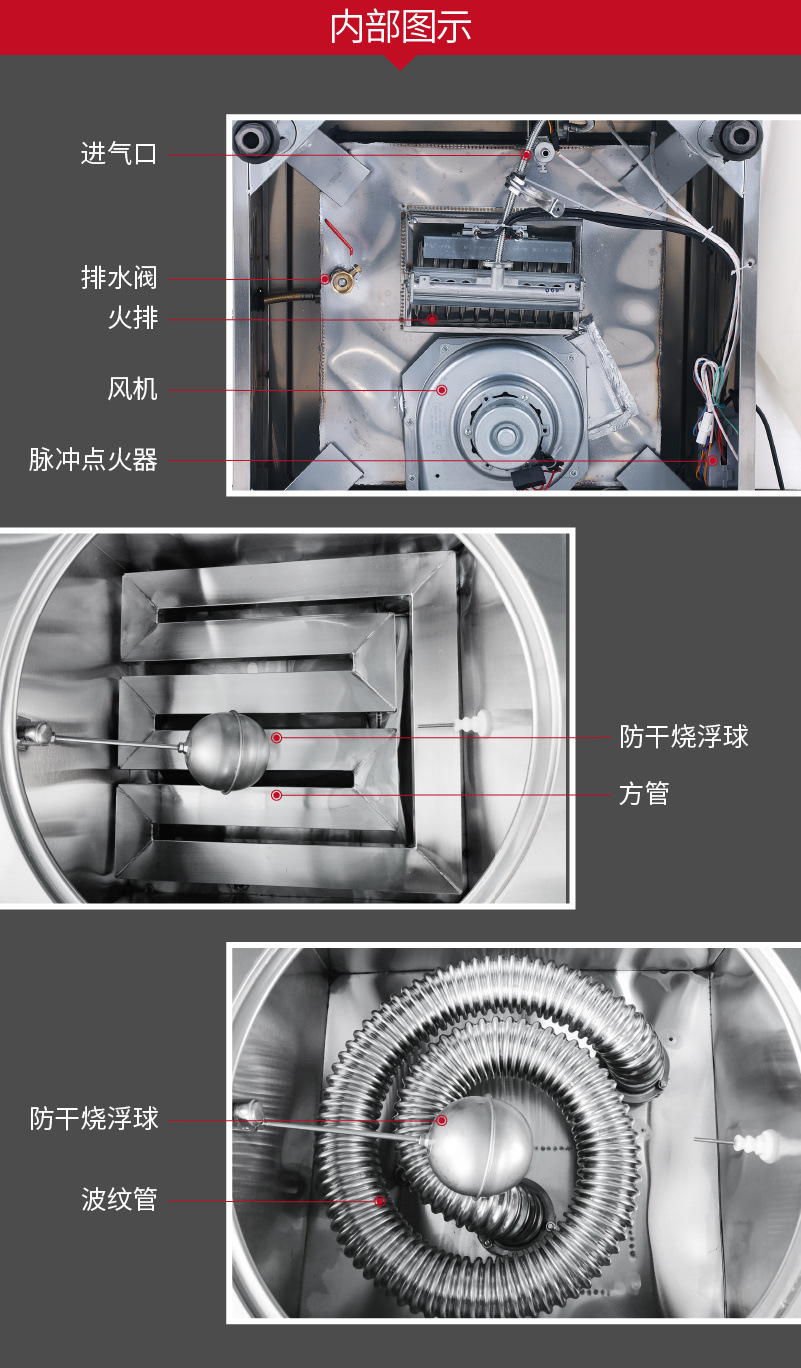 内部图示

进气口
排水阀
火排
风机
脉冲点火器

防干烧浮球
方管

防干烧浮球
波纹管