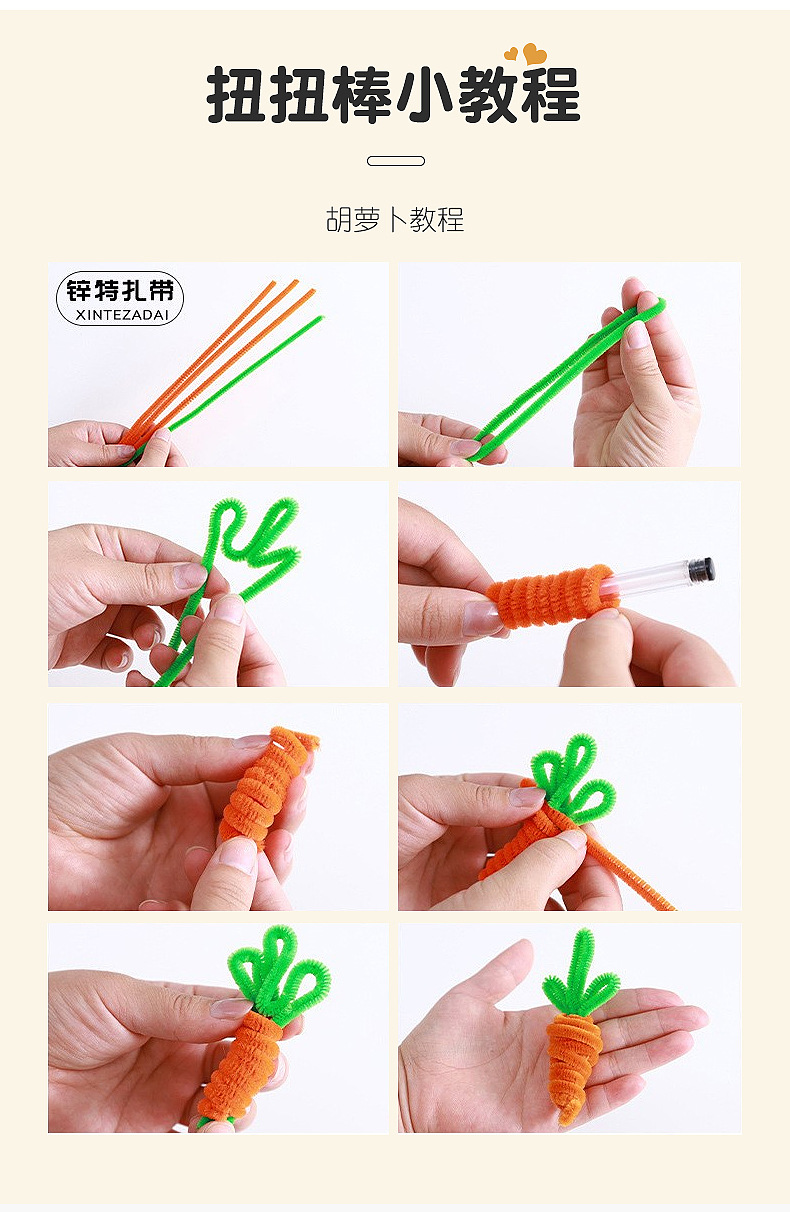 扭扭棒小教程

胡萝卜教程

锌特扎带
XINTEZADAI