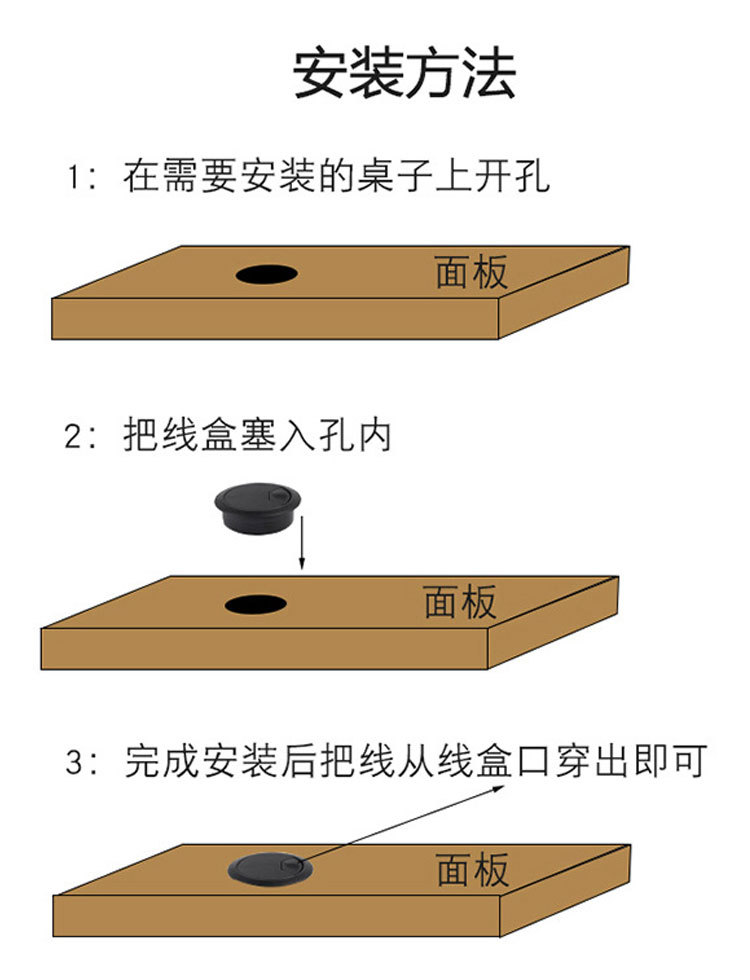 安装方法

1: 在需要安装的桌子上开孔

面板

2: 把线盒塞入孔内

面板

3: 完成安装后把线从线盒口穿出即可

面板