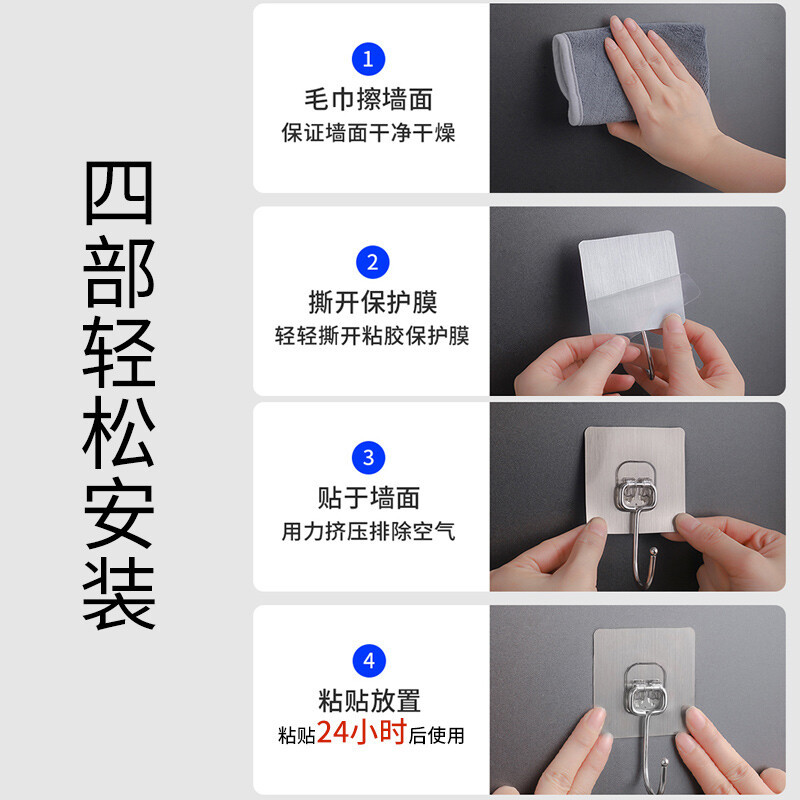 四部轻松安装

1
毛巾擦墙面
保证墙面干净干燥

2
撕开保护膜
轻轻撕开粘胶保护膜

3
贴于墙面
用力挤压排除空气

4
粘贴放置
粘贴24小时后使用