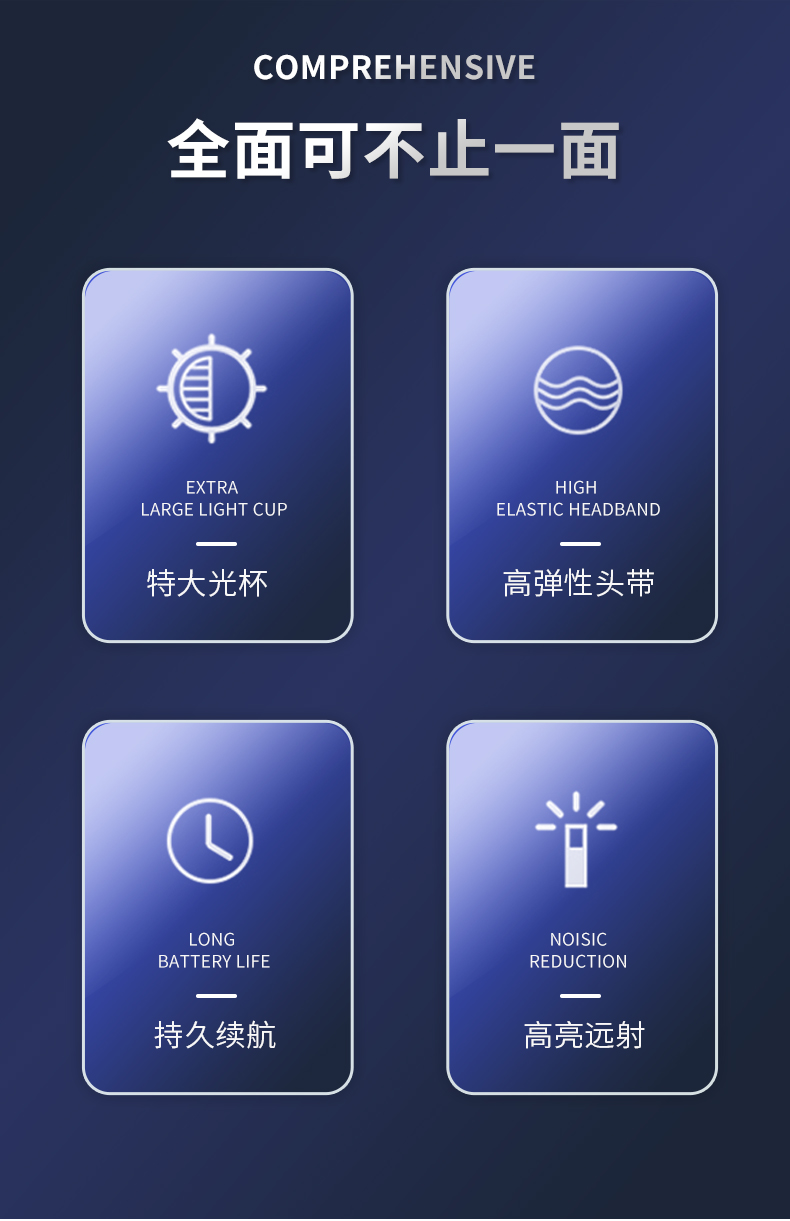 COMPREHENSIVE

全面可不止一面

EXTRA
LARGE LIGHT CUP

特大光杯

HIGH
ELASTIC HEADBAND

高弹性头带

LONG
BATTERY LIFE

持久续航

NOISIC
REDUCTION

高亮远射